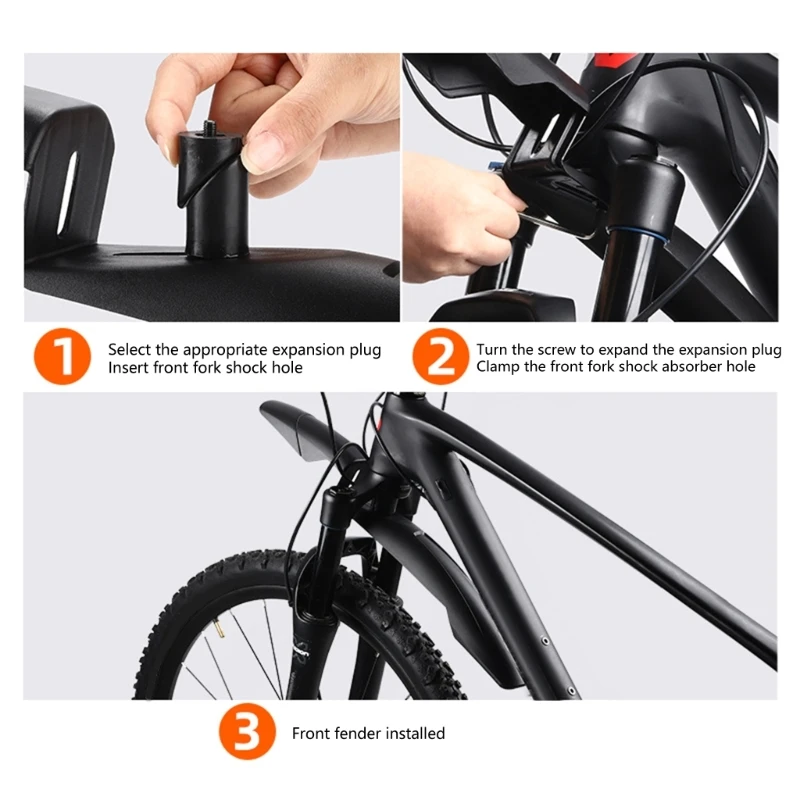 1 Select the appropriate expansion plug
Insert front fork shock hole

2 Turn the screw to expand the expansion plug
Clamp the front fork shock absorber hole

3 Front fender installed