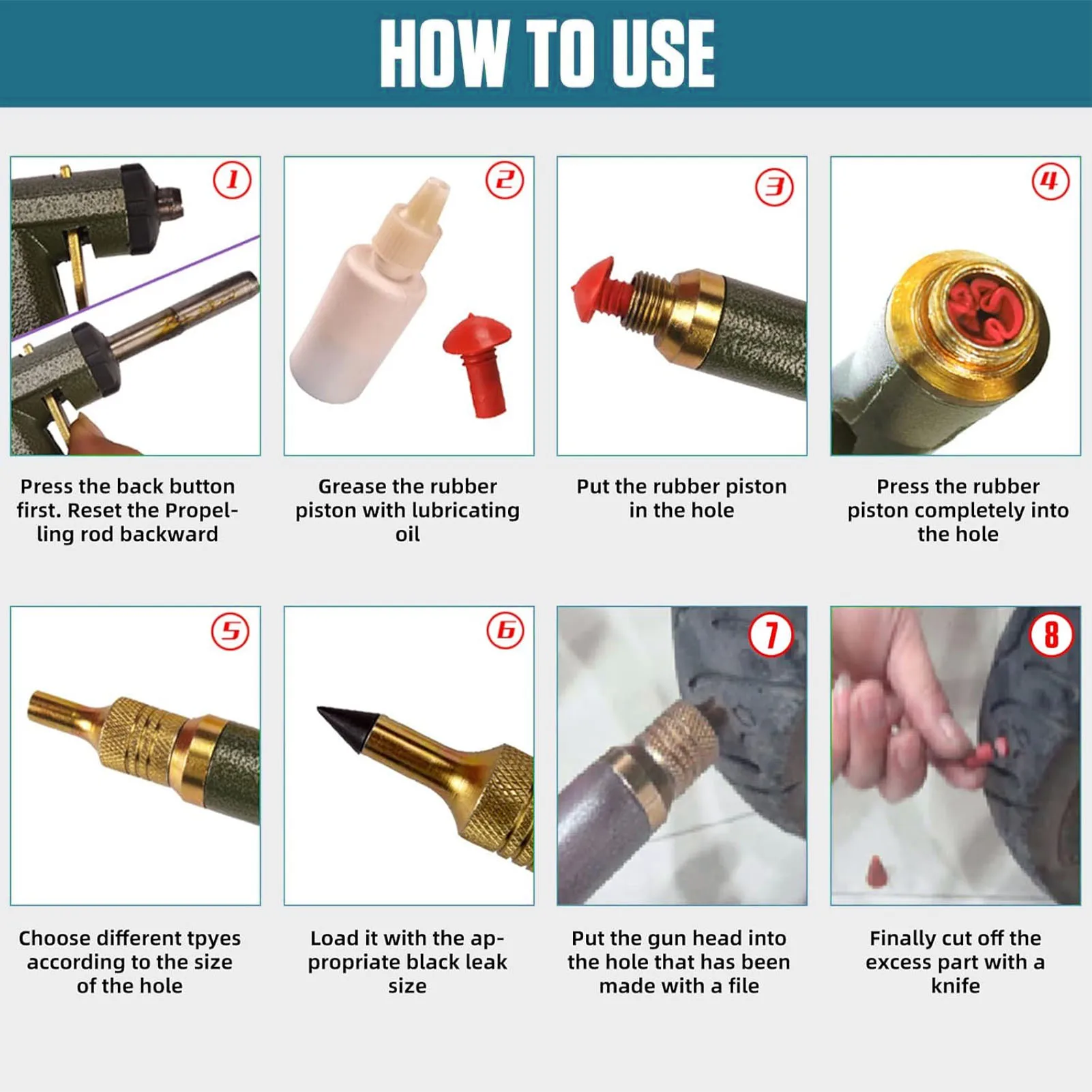 HOW TO USE

1

Press the back button first. Reset the Propelling rod backward

2

Grease the rubber piston with lubricating oil

3

Put the rubber piston in the hole

4

Press the rubber piston completely into the hole

5

Choose different tpyes according to the size of the hole

6

Load it with the appropriate black leak size

7

Put the gun head into the hole that has been made with a file

8

Finally cut off the excess part with a knife