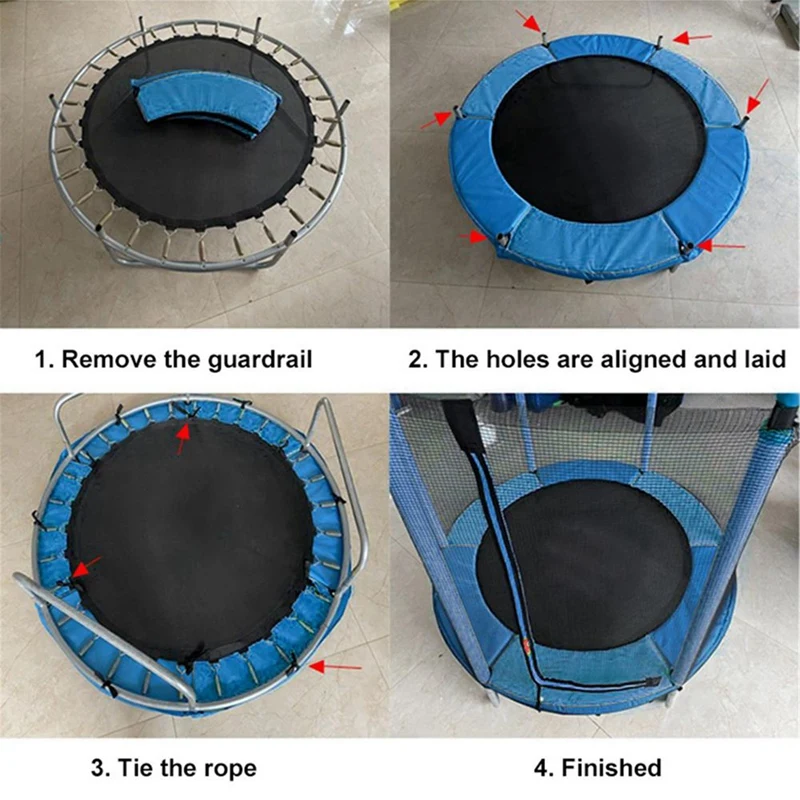 1. Remove the guardrail

2. The holes are aligned and laid

3. Tie the rope

4. Finished