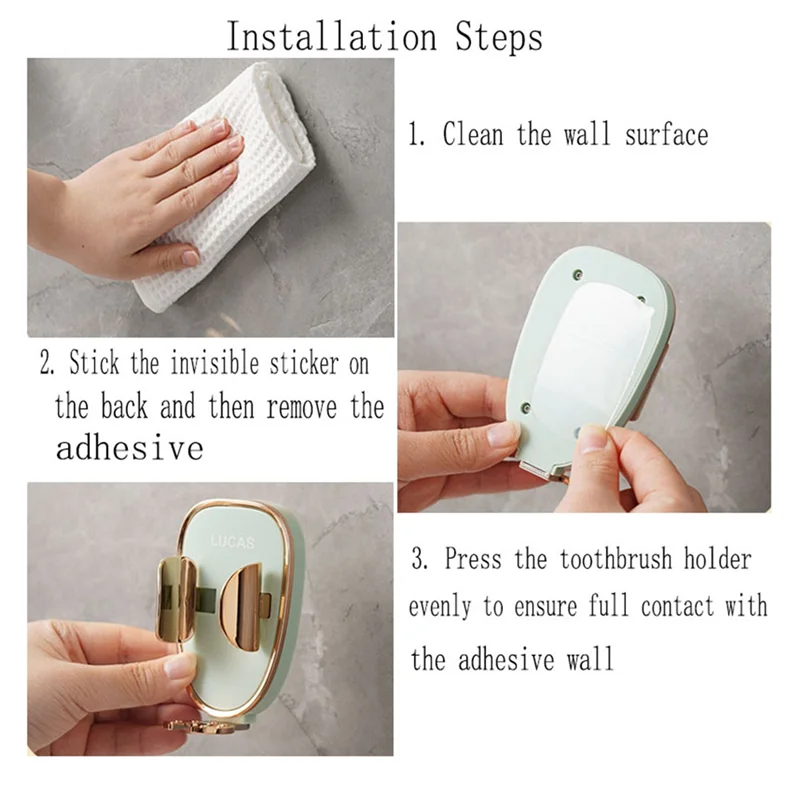 Installation Steps

1. Clean the wall surface

2. Stick the invisible sticker on the back and then remove the adhesive

LUCAS

3. Press the toothbrush holder evenly to ensure full contact with the adhesive wall