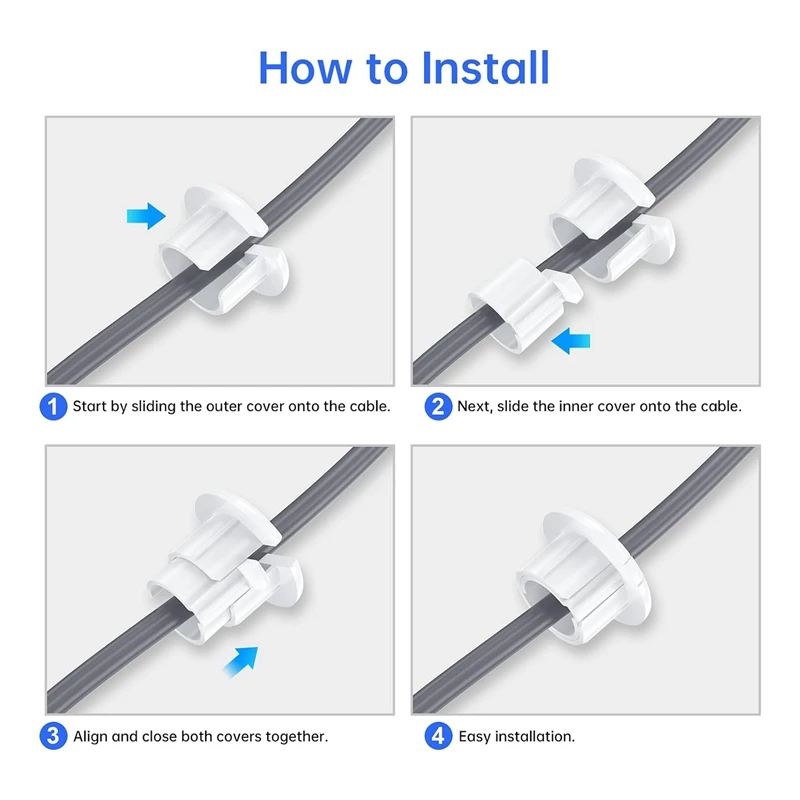 How to Install

1 Start by sliding the outer cover onto the cable.

2 Next, slide the inner cover onto the cable.

3 Align and close both covers together.

4 Easy installation.