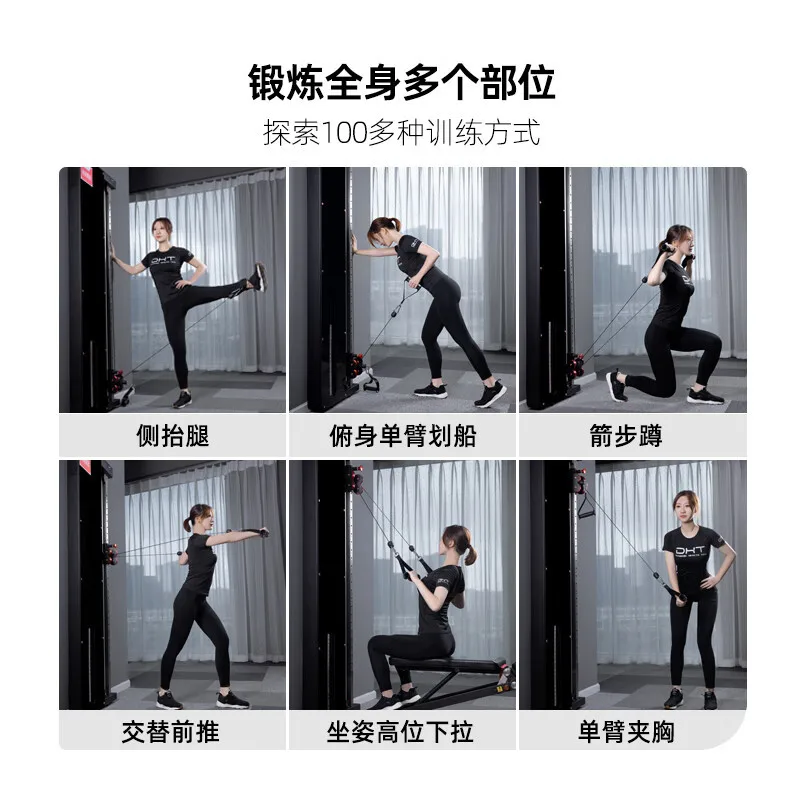 锻炼全身多个部位
探索100多种训练方式

DHT
侧抬腿

俯身单臂划船

箭步蹲

交替前推

坐姿高位下拉

DHT
单臂夹胸