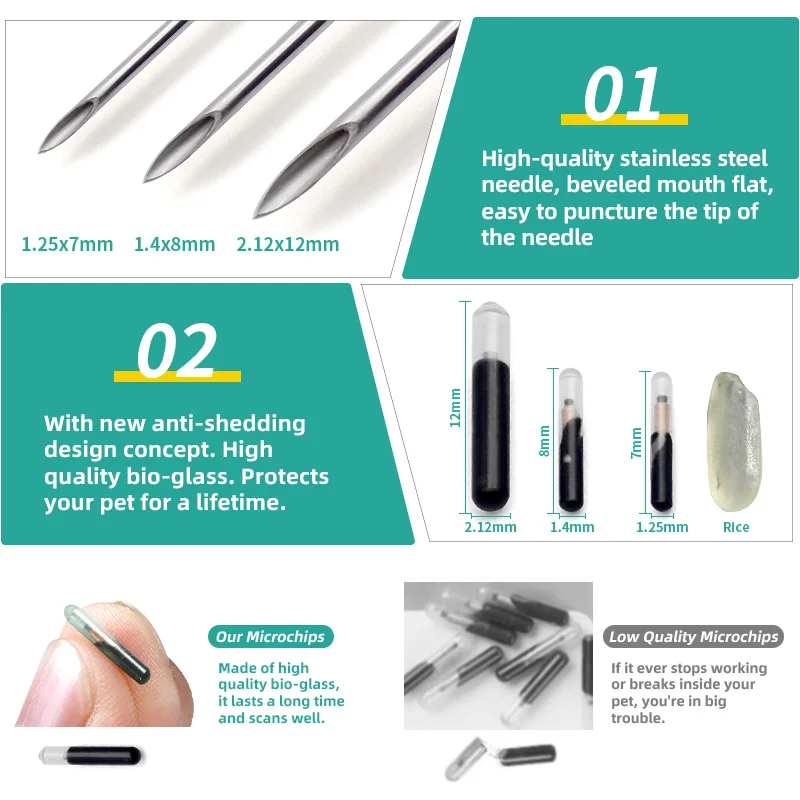 1.25x7mm 1.4x8mm 2.12x12mm

01

High-quality stainless steel needle, beveled mouth flat, easy to puncture the tip of the needle

02

With new anti-shedding design concept. High quality bio-glass. Protects your pet for a lifetime.

12mm
8mm
7mm
2.12mm
1.4mm
1.25mm
RIce

Our Microchips

Made of high quality bio-glass, it lasts a long time and scans well.

Low Quality Microchips

If it ever stops working or breaks inside your pet, you're in big trouble.