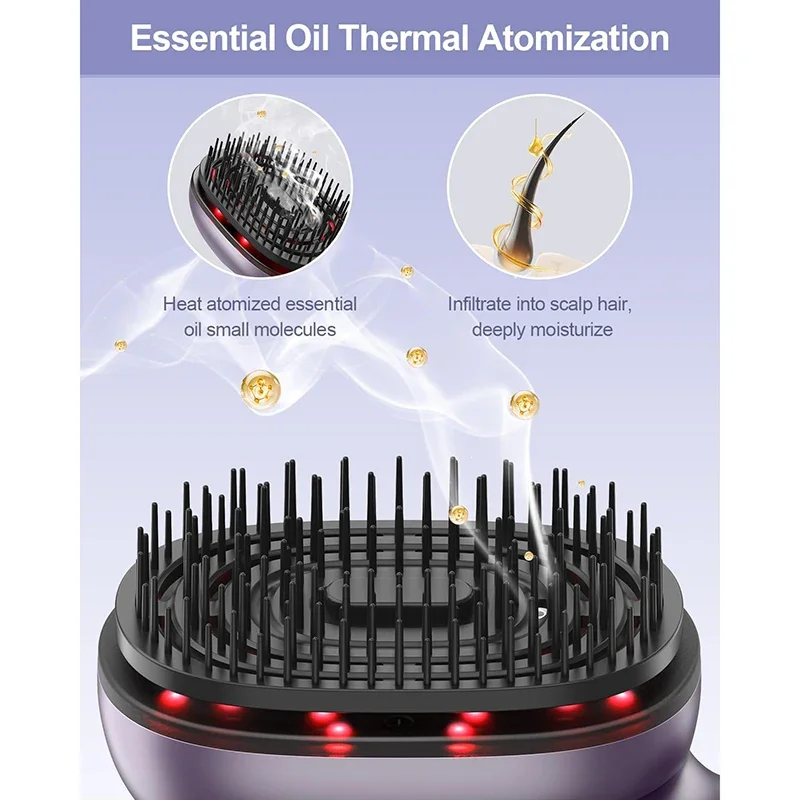 Essential Oil Thermal Atomization

Heat atomized essential oil small molecules

Infiltrate into scalp hair, deeply moisturize