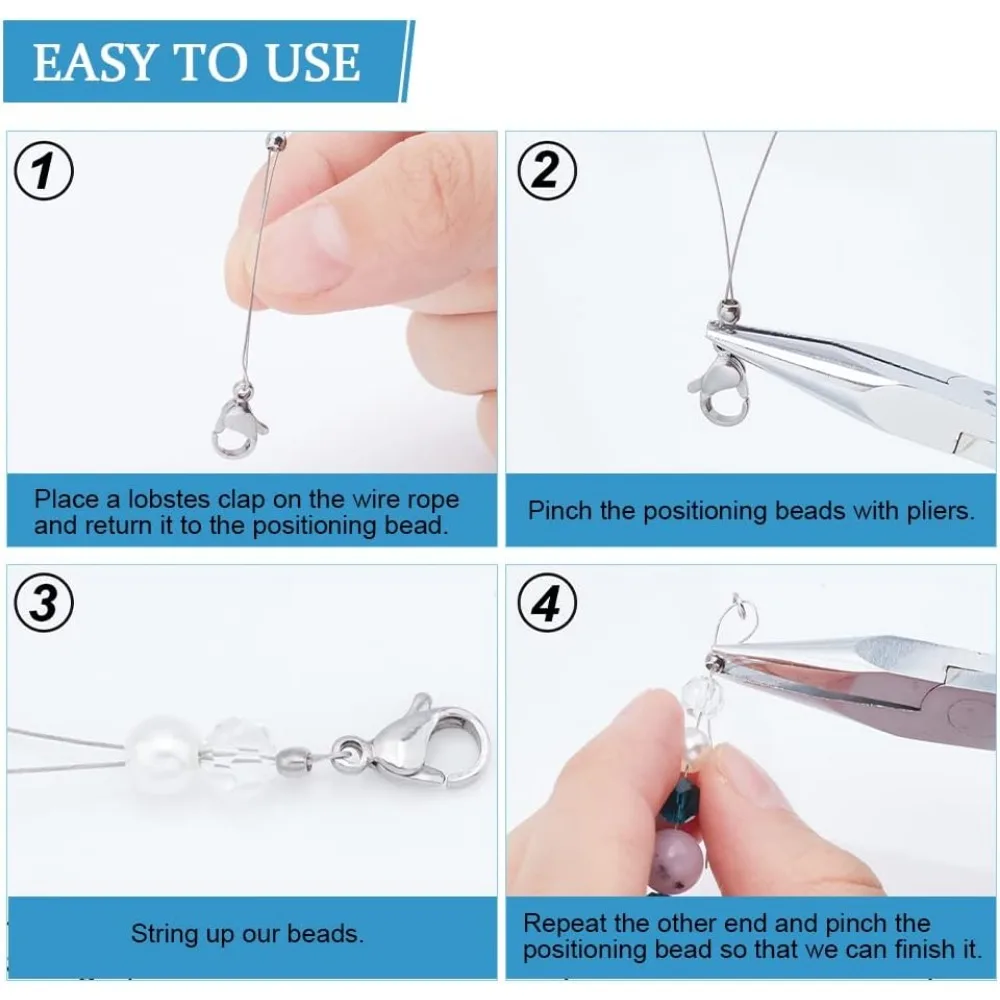 EASY TO USE

1
Place a lobstes clap on the wire rope and return it to the positioning bead.

2
Pinch the positioning beads with pliers.

3
String up our beads.

4
Repeat the other end and pinch the positioning bead so that we can finish it.