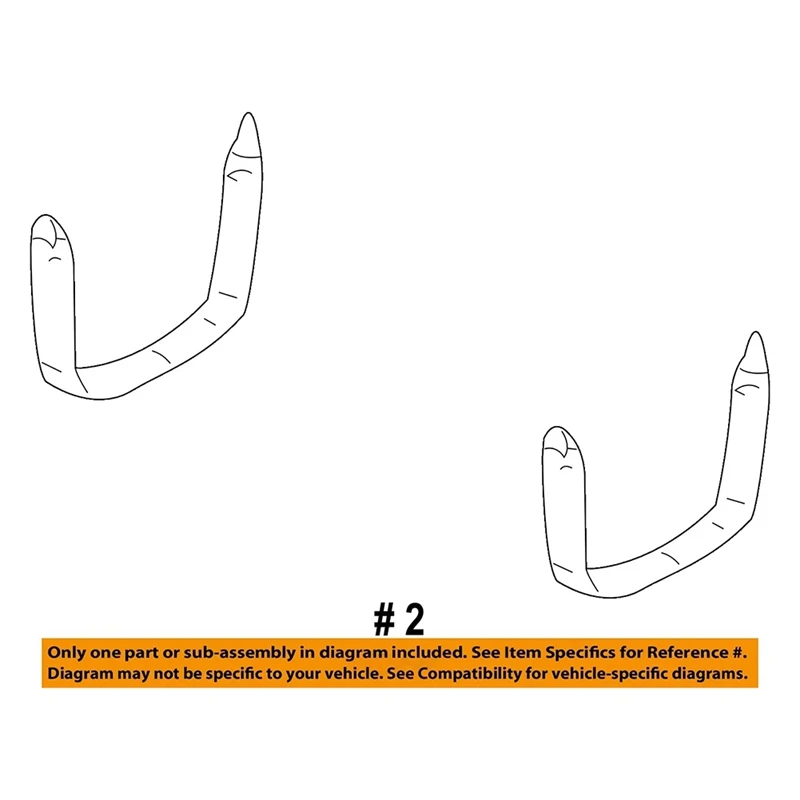 # 2

Only one part or sub-assembly in diagram included. See Item Specifics for Reference #.
Diagram may not be specific to your vehicle. See Compatibility for vehicle-specific diagrams.