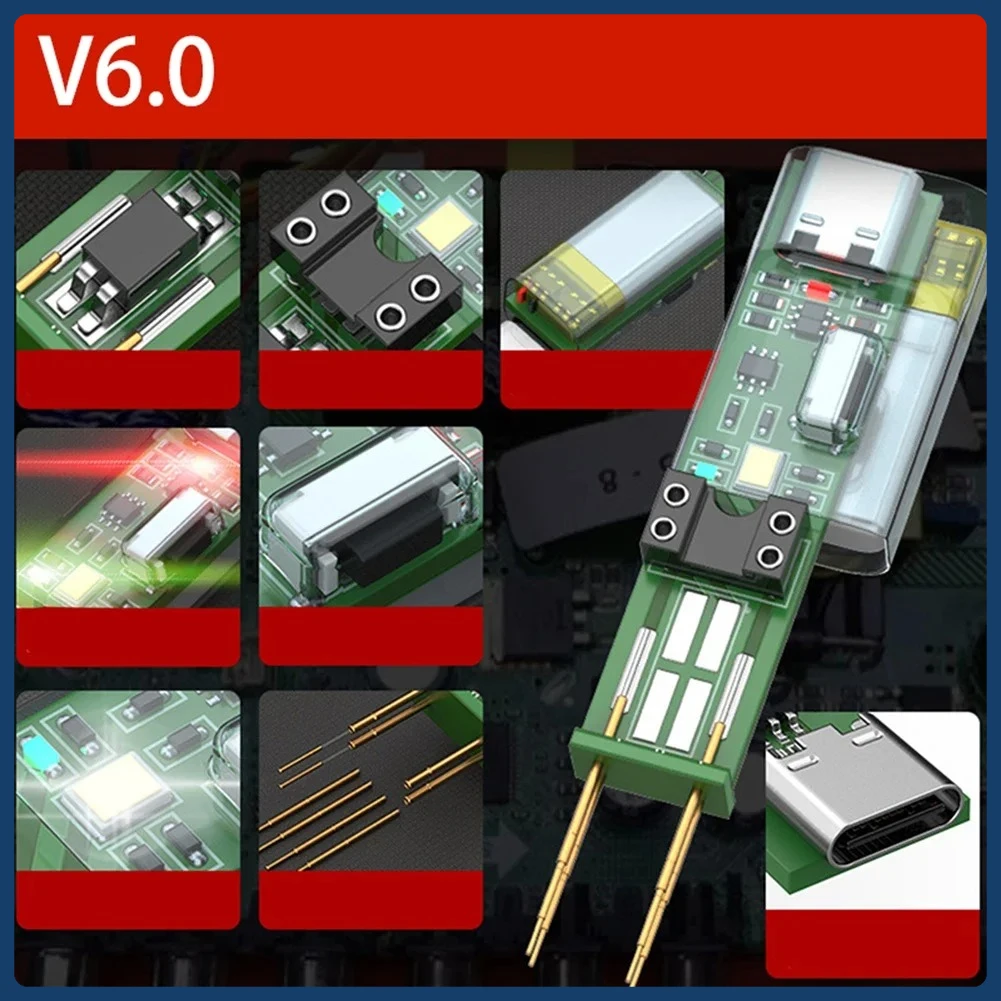 V6.0