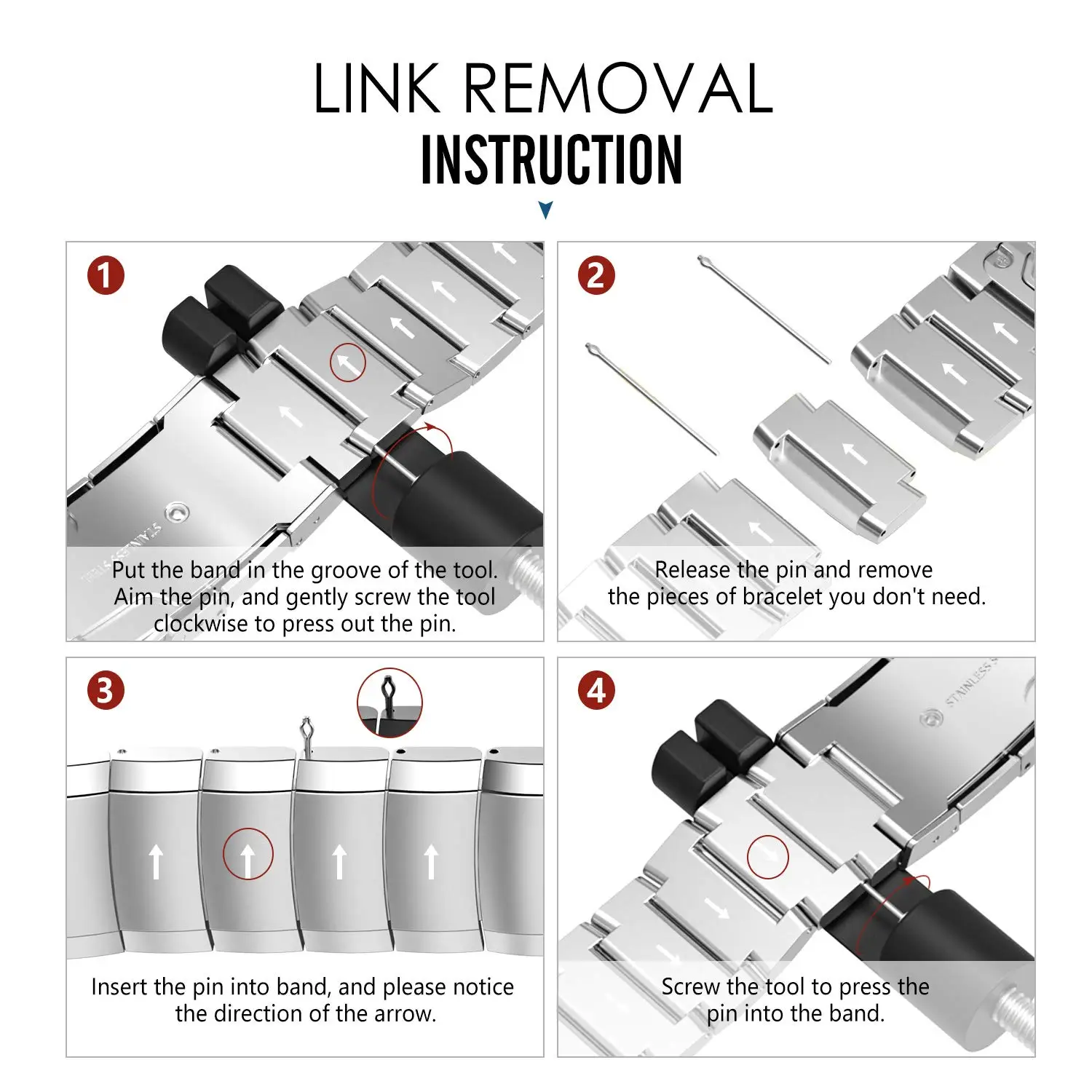 LINK REMOVAL
INSTRUCTION

1

Put the band in the groove of the tool. Aim the pin, and gently screw the tool clockwise to press out the pin.

2

Release the pin and remove the pieces of bracelet you don't need.

3

Insert the pin into band, and please notice the direction of the arrow.

4

STAINLESS S

Screw the tool to press the pin into the band.