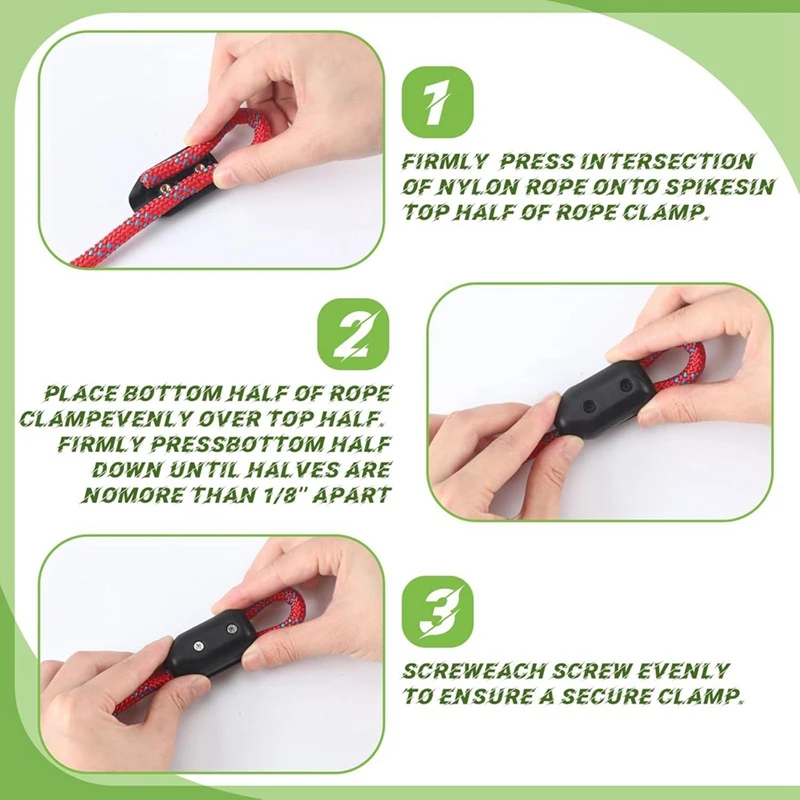 1

FIRMLY PRESS INTERSECTION OF NYLON ROPE ONTO SPIKESIN TOP HALF OF ROPE CLAMP.

2

PLACE BOTTOM HALF OF ROPE CLAMPEVENLY OVER TOP HALF. FIRMLY PRESSBOTTOM HALF DOWN UNTIL HALVES ARE NOMORE THAN 1/8" APART

3

SCREWEACH SCREW EVENLY TO ENSURE A SECURE CLAMP.