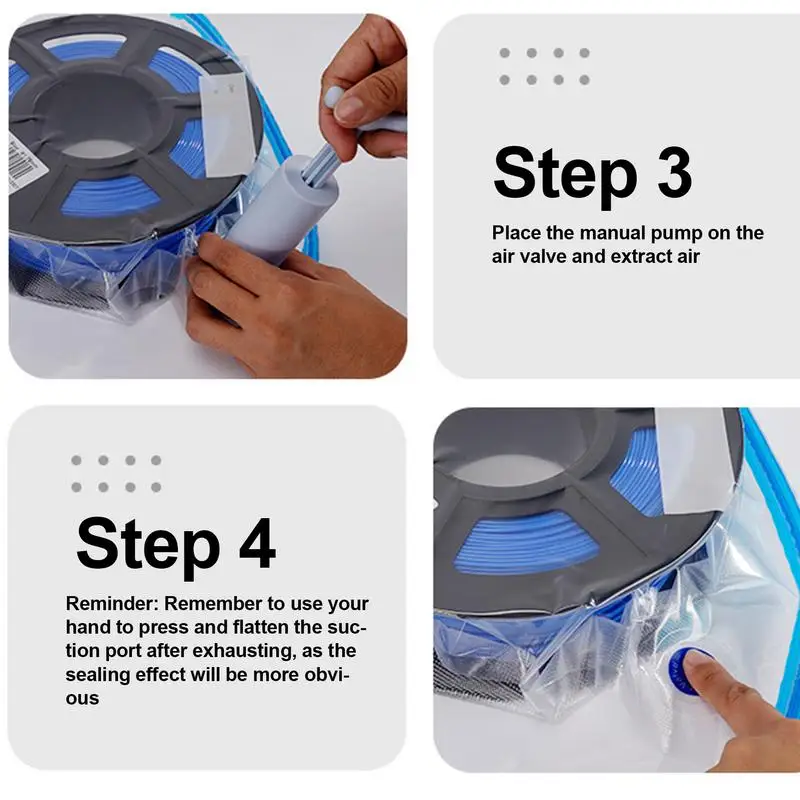 Step 3

Place the manual pump on the air valve and extract air

Step 4

Reminder: Remember to use your hand to press and flatten the suction port after exhausting, as the sealing effect will be more obvious