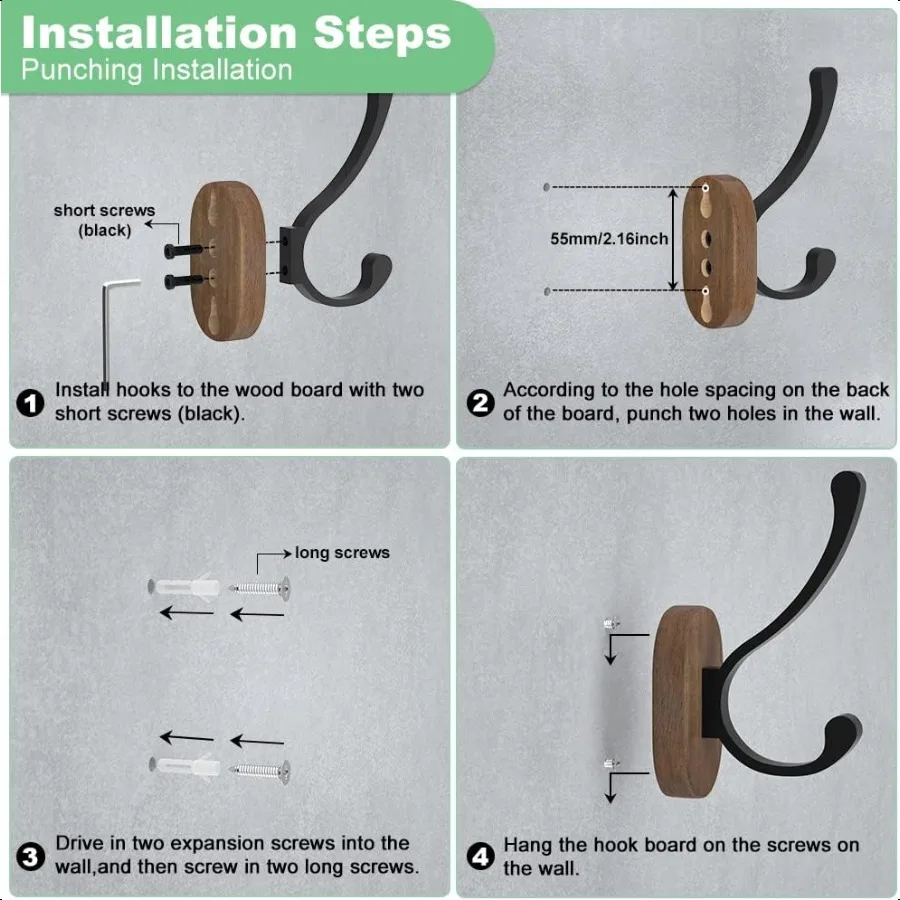 Installation Steps
Punching Installation

short screws (black)

1 Install hooks to the wood board with two short screws (black).

55mm/2.16inch

2 According to the hole spacing on the back of the board, punch two holes in the wall.

long screws

3 Drive in two expansion screws into the wall,and then screw in two long screws.

4 Hang the hook board on the screws on the wall.