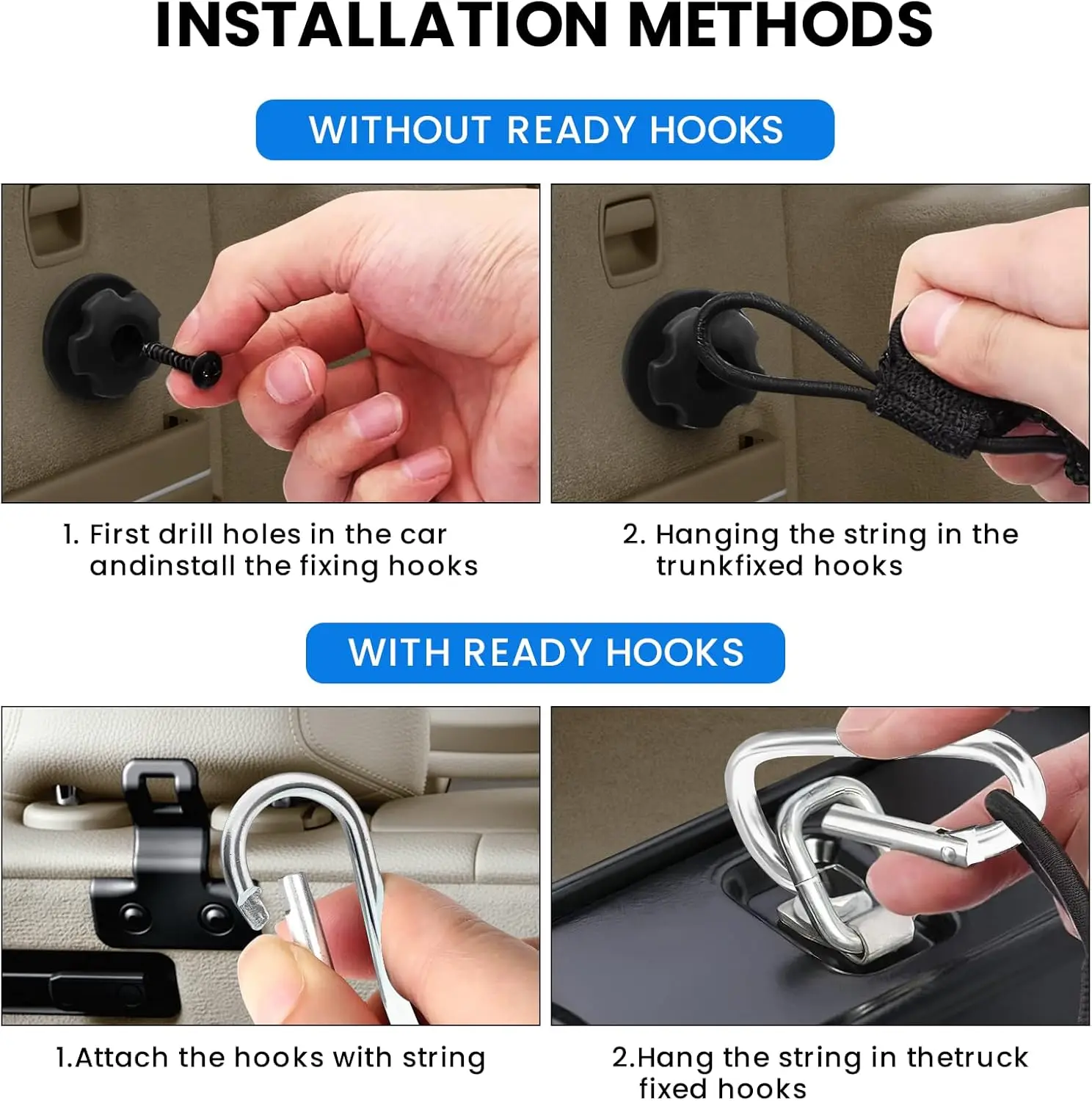 INSTALLATION METHODS

WITHOUT READY HOOKS

1. First drill holes in the car andinstall the fixing hooks

2. Hanging the string in the trunkfixed hooks

WITH READY HOOKS

1.Attach the hooks with string

2.Hang the string in thetruck fixed hooks