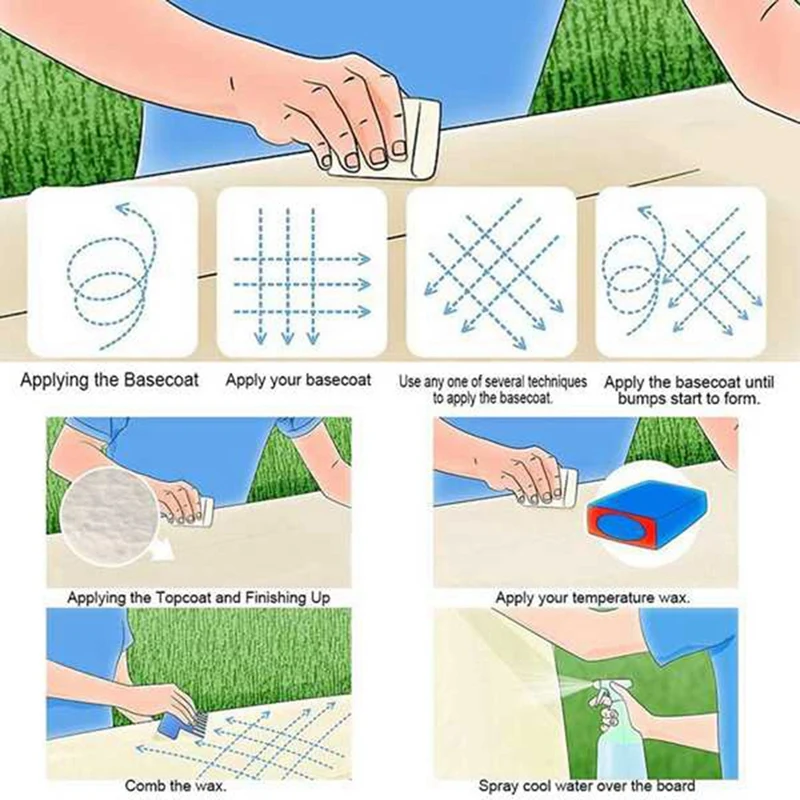 Applying the Basecoat

Apply your basecoat

Use any one of several techniques to apply the basecoat.

Apply the basecoat until bumps start to form.

Applying the Topcoat and Finishing Up

Apply your temperature wax.

Comb the wax.

Spray cool water over the board