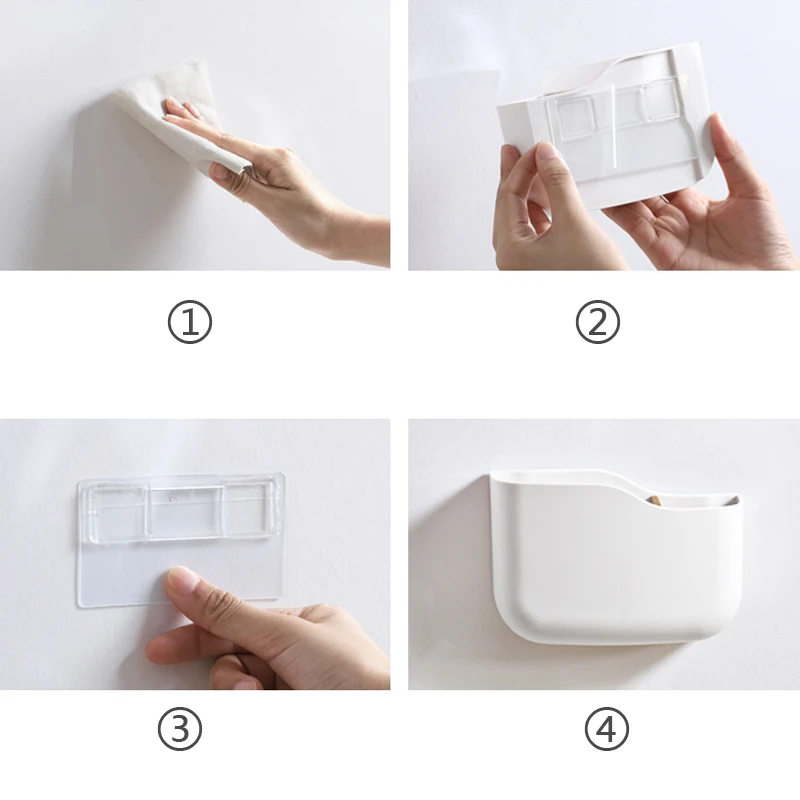 ①

②

③

④