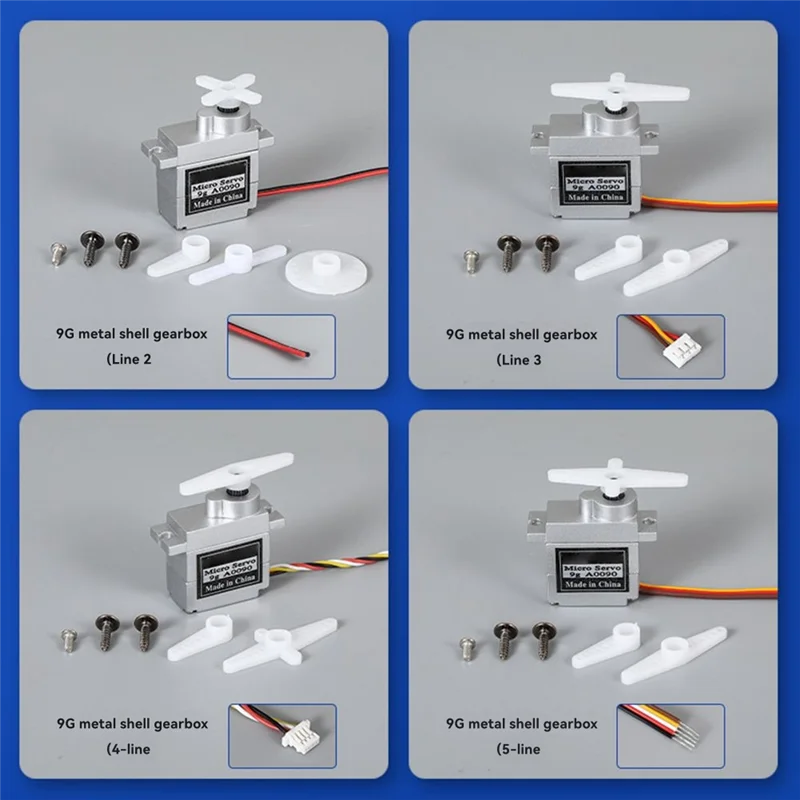 Micro Servo
9g A0090
Made in China

9G metal shell gearbox
(Line 2

Micro Servo
9g A0090
Made in China

9G metal shell gearbox
(Line 3

Micro Servo
9g A0090
Made in China

9G metal shell gearbox
(4-line

Micro Servo
9g A0090
Made in China

9G metal shell gearbox
(5-line