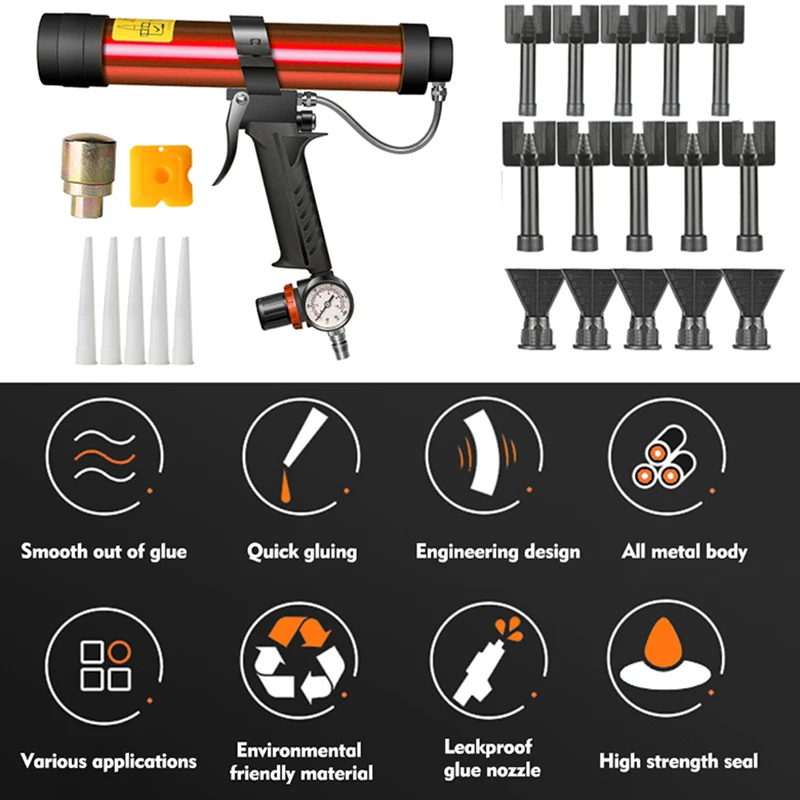 Smooth out of glue

Quick gluing

Engineering design

All metal body

Various applications

Environmental friendly material

Leakproof glue nozzle

High strength seal