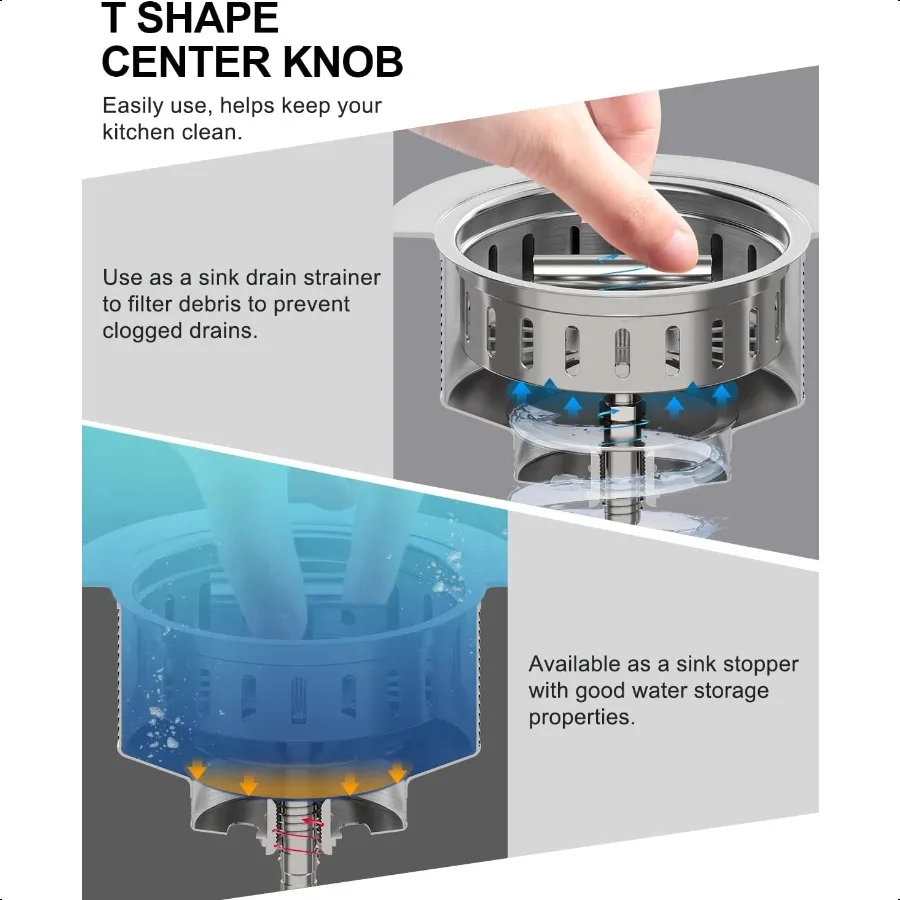 T SHAPE
CENTER KNOB

Easily use, helps keep your kitchen clean.

Use as a sink drain strainer to filter debris to prevent clogged drains.

Available as a sink stopper with good water storage properties.