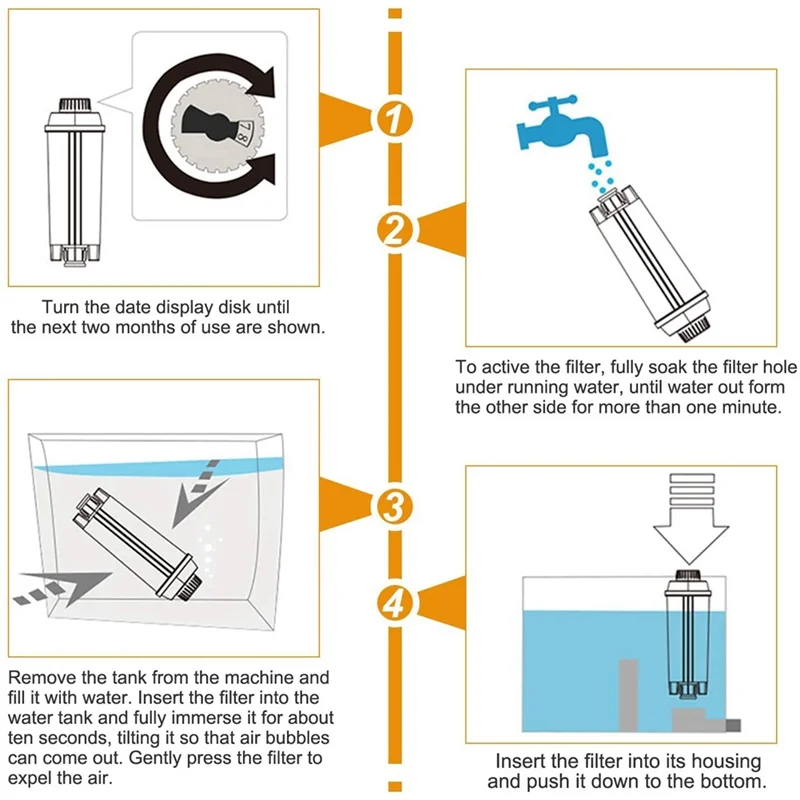 7 8

1

Turn the date display disk until the next two months of use are shown.

2

To active the filter, fully soak the filter hole under running water, until water out form the other side for more than one minute.

3

Remove the tank from the machine and fill it with water. Insert the filter into the water tank and fully immerse it for about ten seconds, tilting it so that air bubbles can come out. Gently press the filter to expel the air.

4

Insert the filter into its housing and push it down to the bottom.