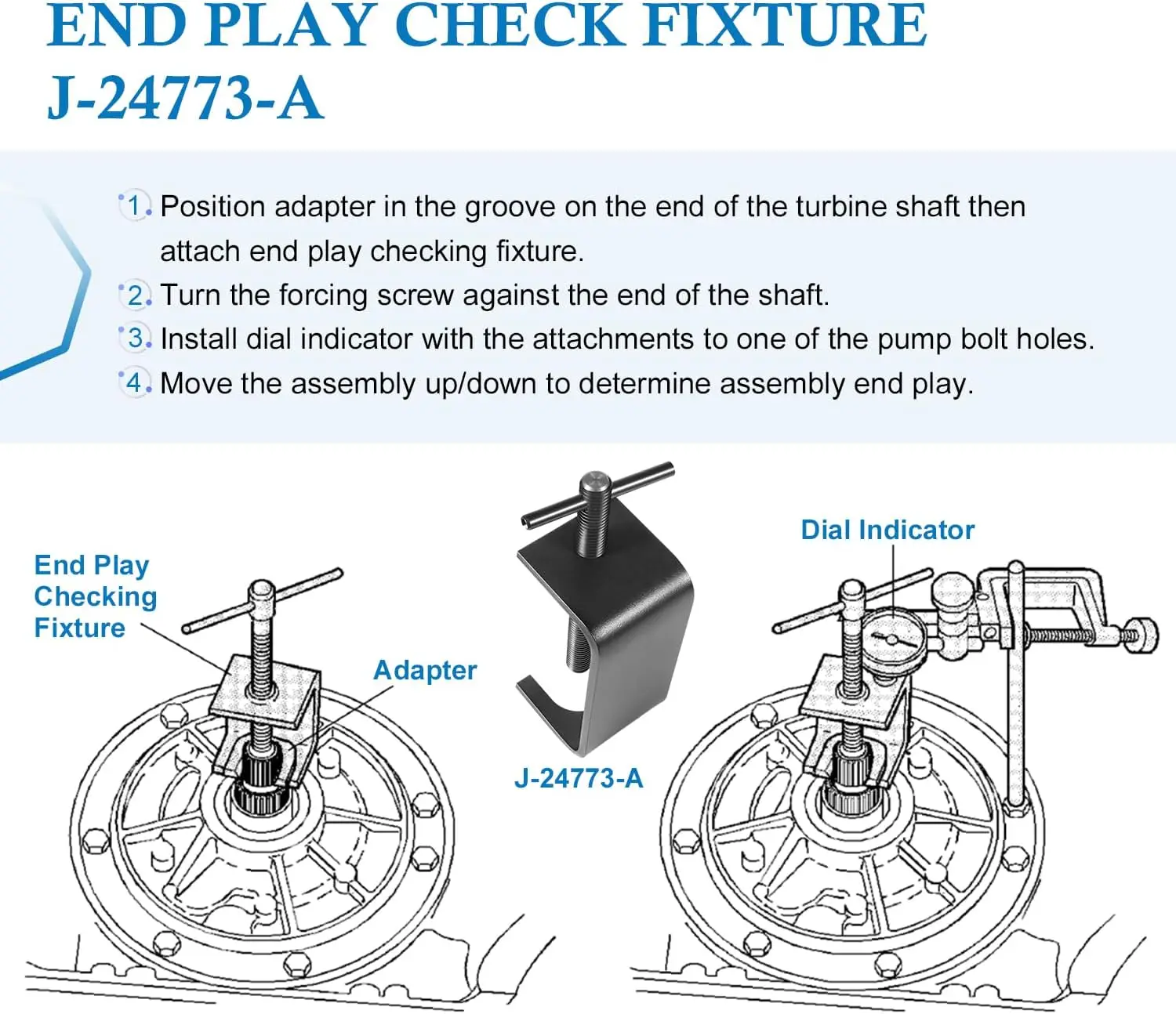 END PLAY CHECK FIXTURE
J-24773-A

1. Position adapter in the groove on the end of the turbine shaft then attach end play checking fixture.
2. Turn the forcing screw against the end of the shaft.
3. Install dial indicator with the attachments to one of the pump bolt holes.
4. Move the assembly up/down to determine assembly end play.

End Play Checking Fixture

Adapter

J-24773-A

Dial Indicator