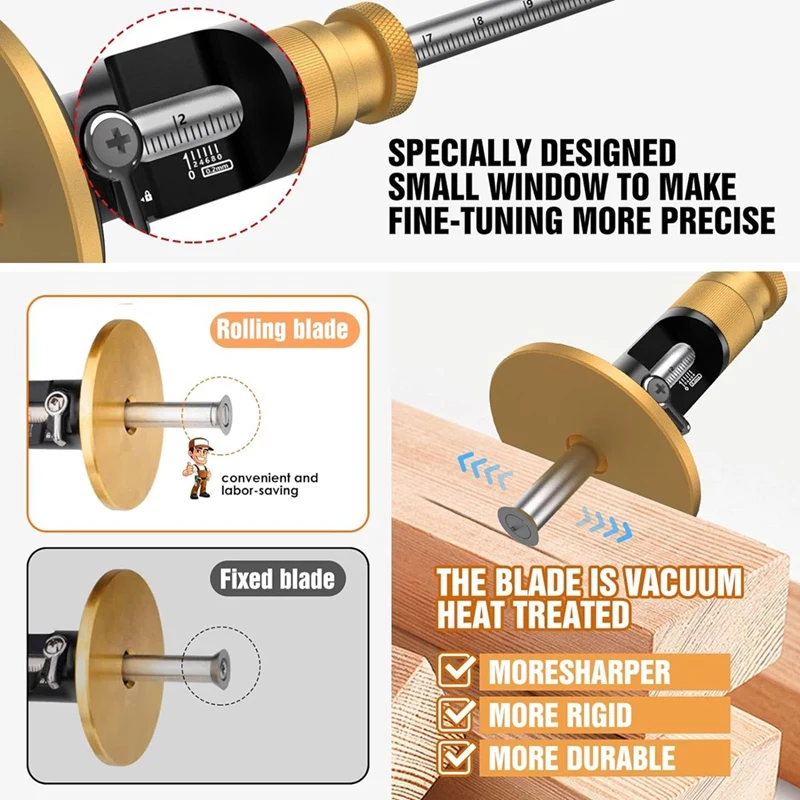 7 8 9

2
1 2 4 6 8 0
0 0.2mm

SPECIALLY DESIGNED SMALL WINDOW TO MAKE FINE-TUNING MORE PRECISE

Rolling blade

convenient and labor-saving

Fixed blade

THE BLADE IS VACUUM HEAT TREATED

MORESHARPER

MORE RIGID

MORE DURABLE