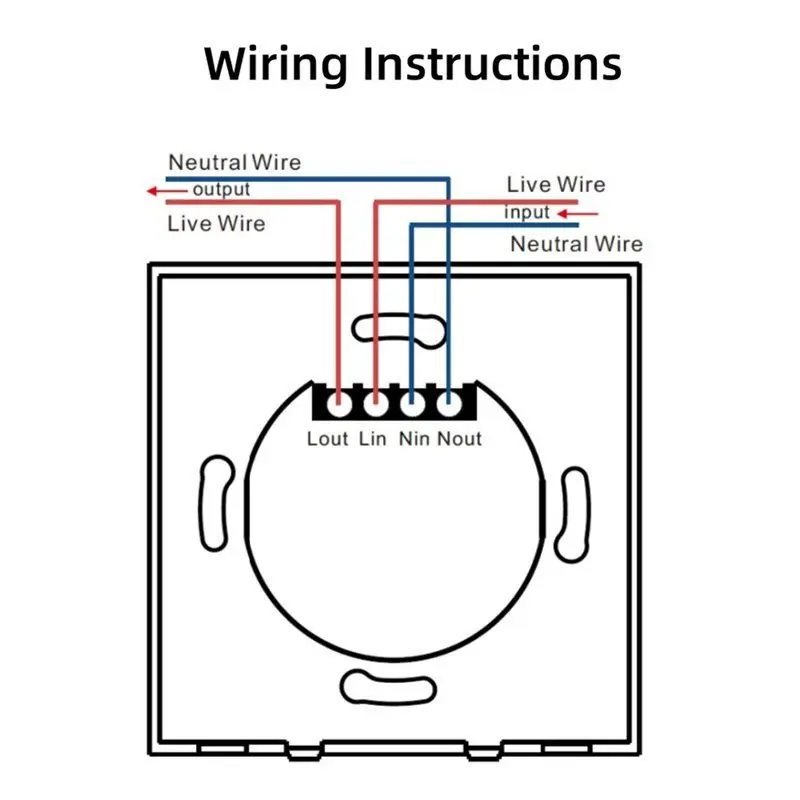 Wiring Instructions

Neutral Wire
output
Live Wire

Live Wire
input
Neutral Wire

Lout Lin Nin Nout