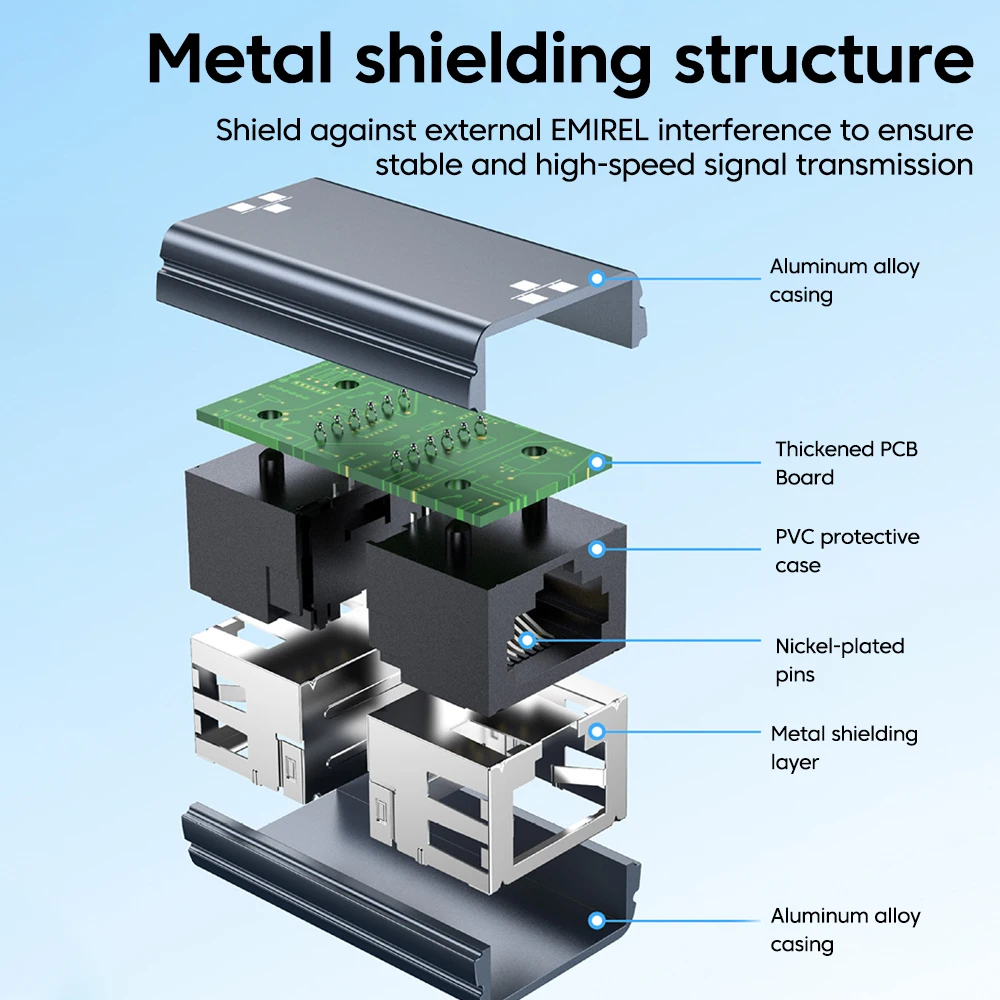 Metal shielding structure

Shield against external EMIREL interference to ensure stable and high-speed signal transmission

Aluminum alloy casing

Thickened PCB Board

PVC protective case

Nickel-plated pins

Metal shielding layer

Aluminum alloy casing