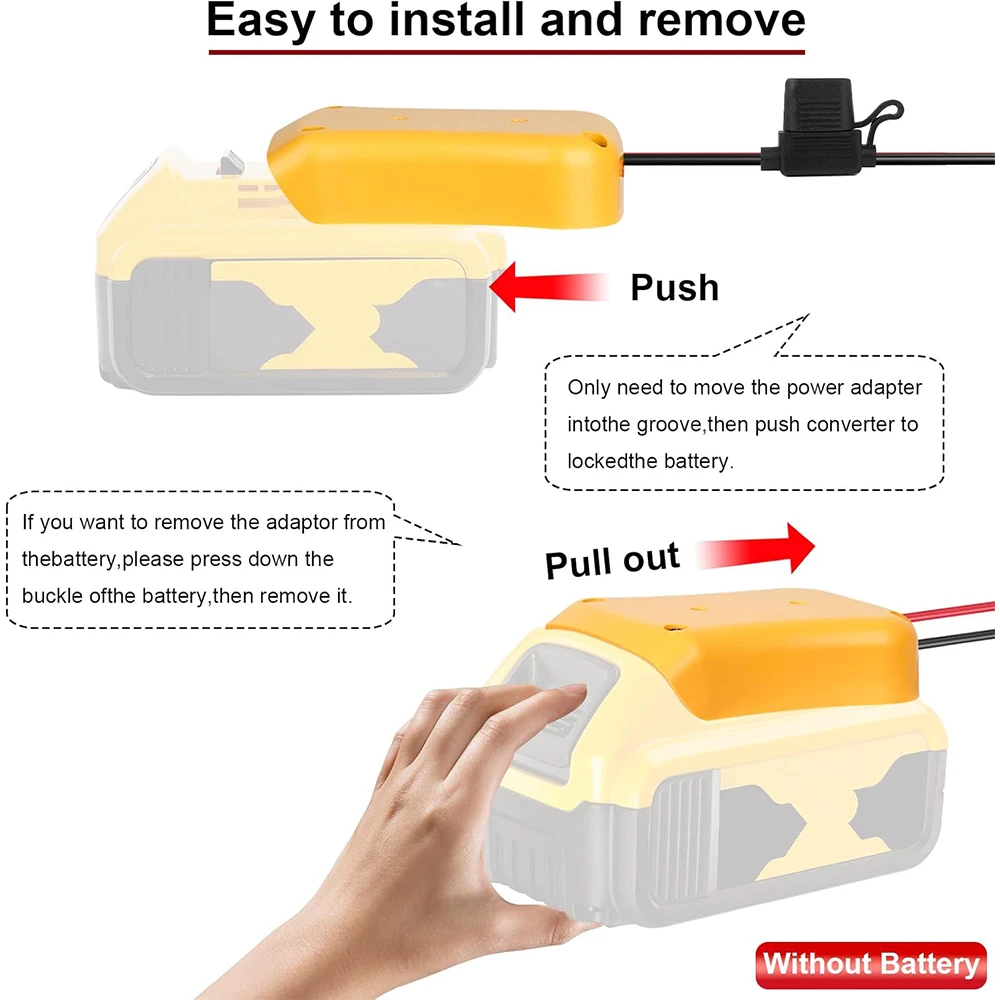 Easy to install and remove

Push

Only need to move the power adapter intothe groove,then push converter to lockedthe battery.

If you want to remove the adaptor from thebattery,please press down the buckle ofthe battery,then remove it.

Pull out

Without Battery