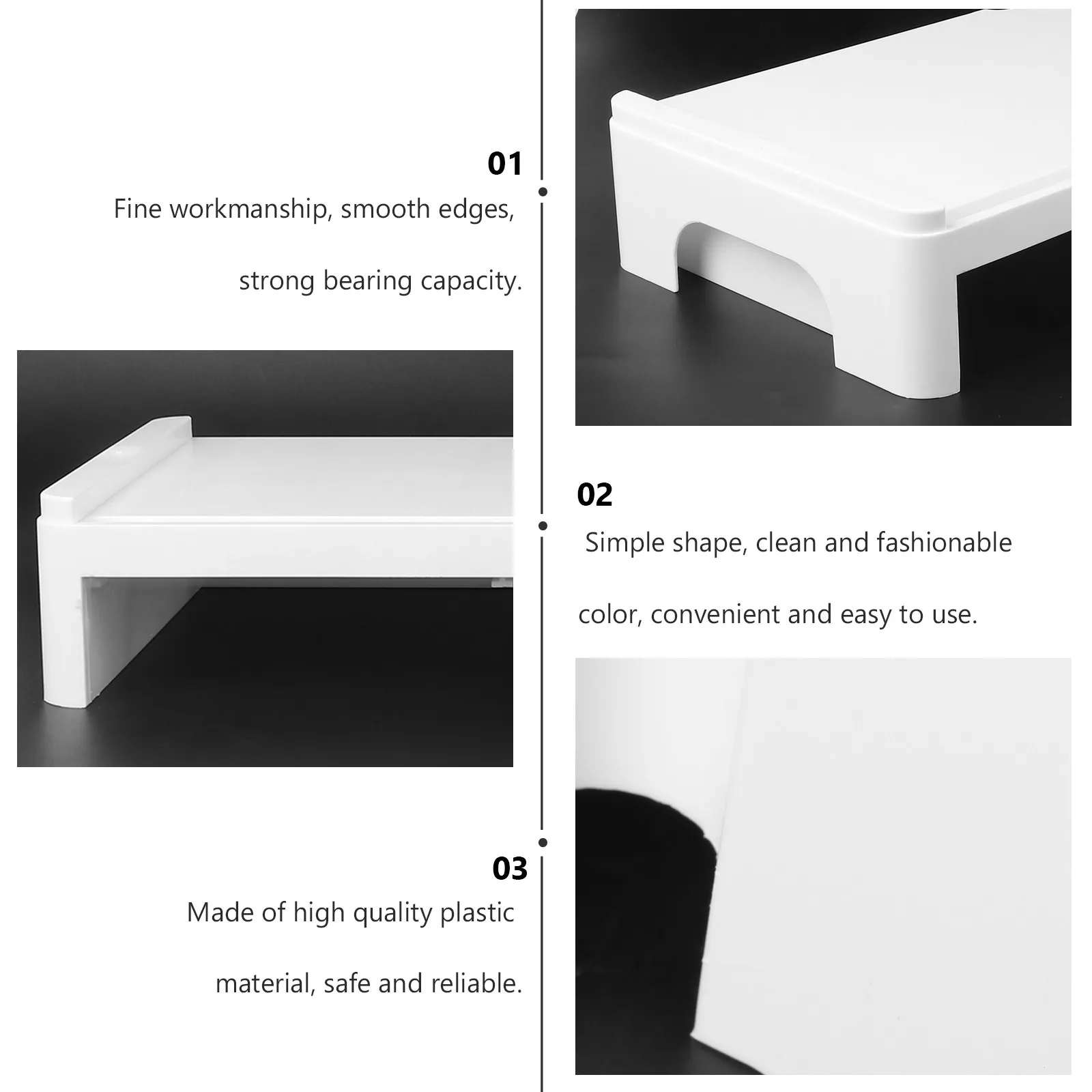 01
Fine workmanship, smooth edges,

strong bearing capacity.

02
Simple shape, clean and fashionable

color, convenient and easy to use.

03
Made of high quality plastic

material, safe and reliable.