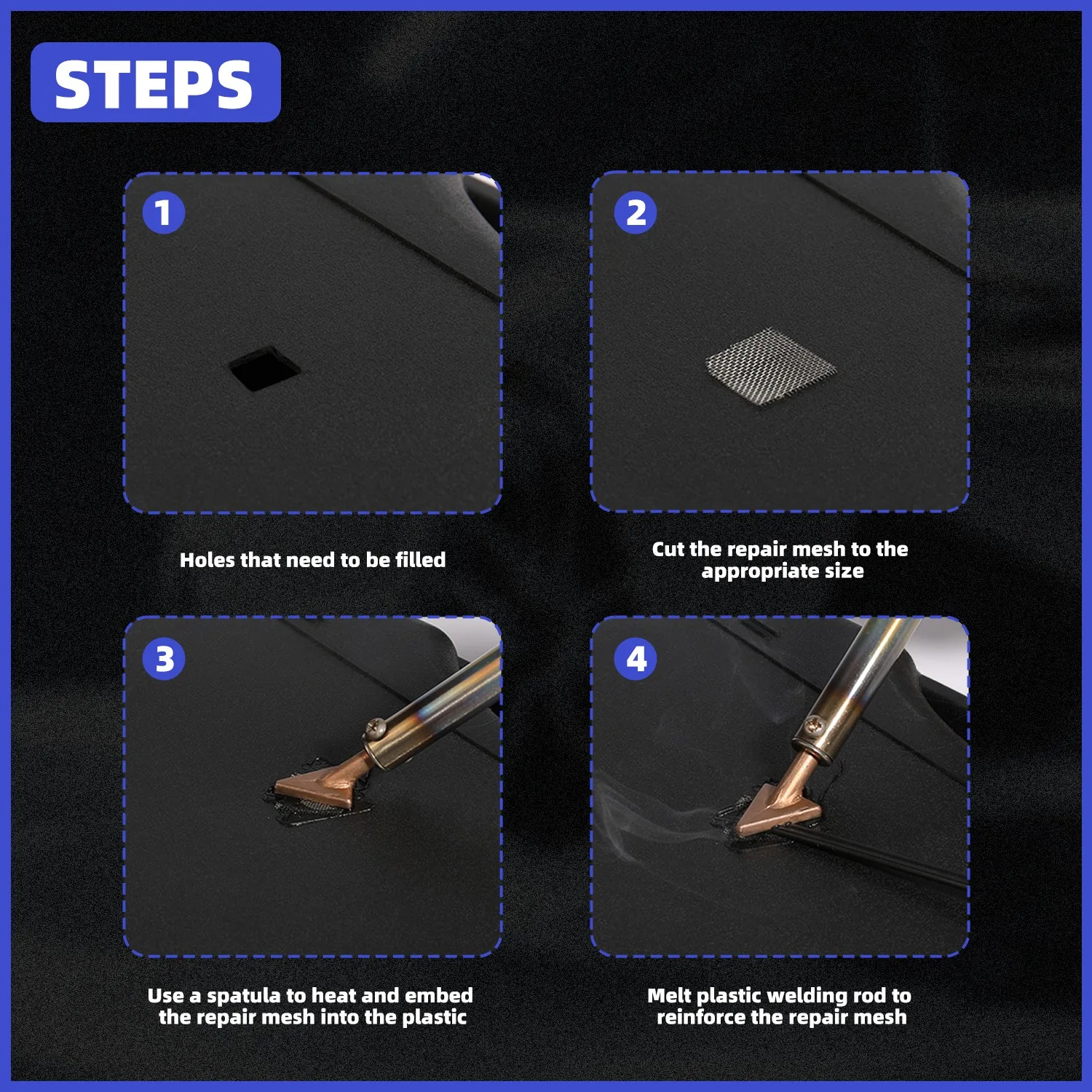 STEPS

1

Holes that need to be filled

2

Cut the repair mesh to the appropriate size

3

Use a spatula to heat and embed the repair mesh into the plastic

4

Melt plastic welding rod to reinforce the repair mesh