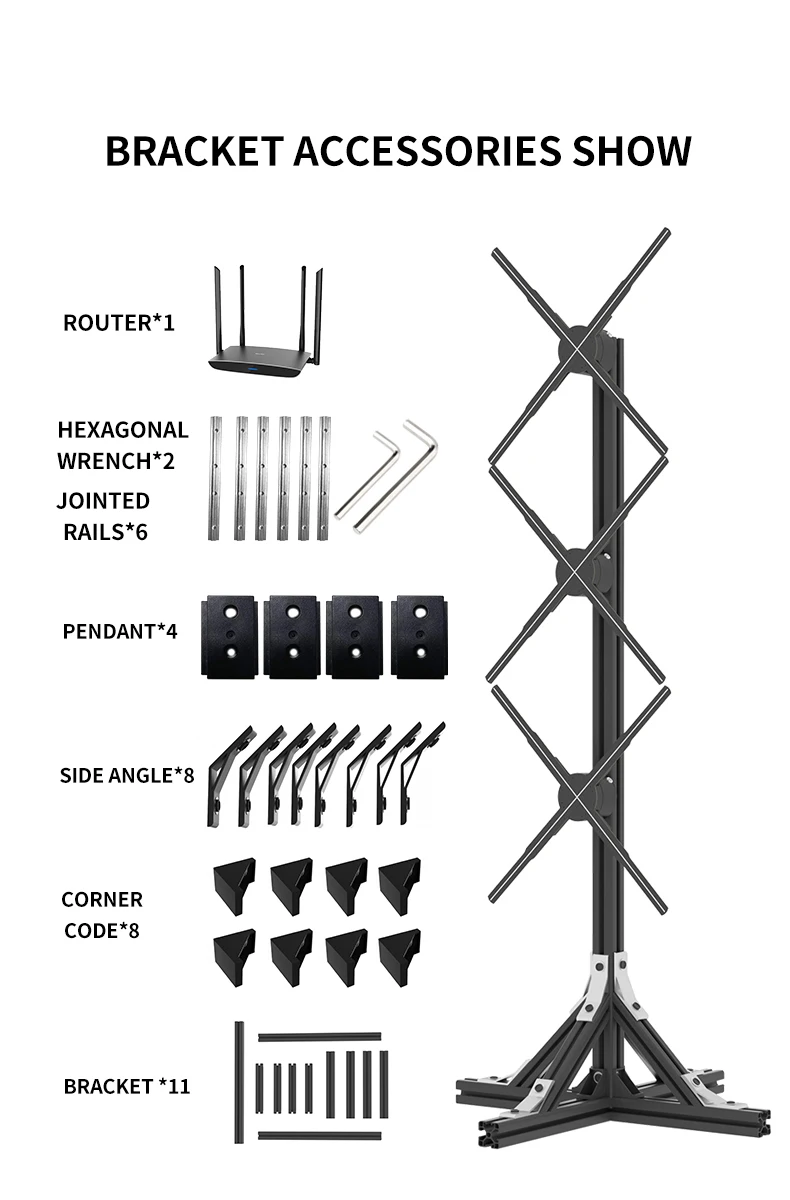 BRACKET ACCESSORIES SHOW

ROUTER*1

HEXAGONAL WRENCH*2

JOINTED RAILS*6

PENDANT*4

SIDE ANGLE*8

CORNER CODE*8

BRACKET *11