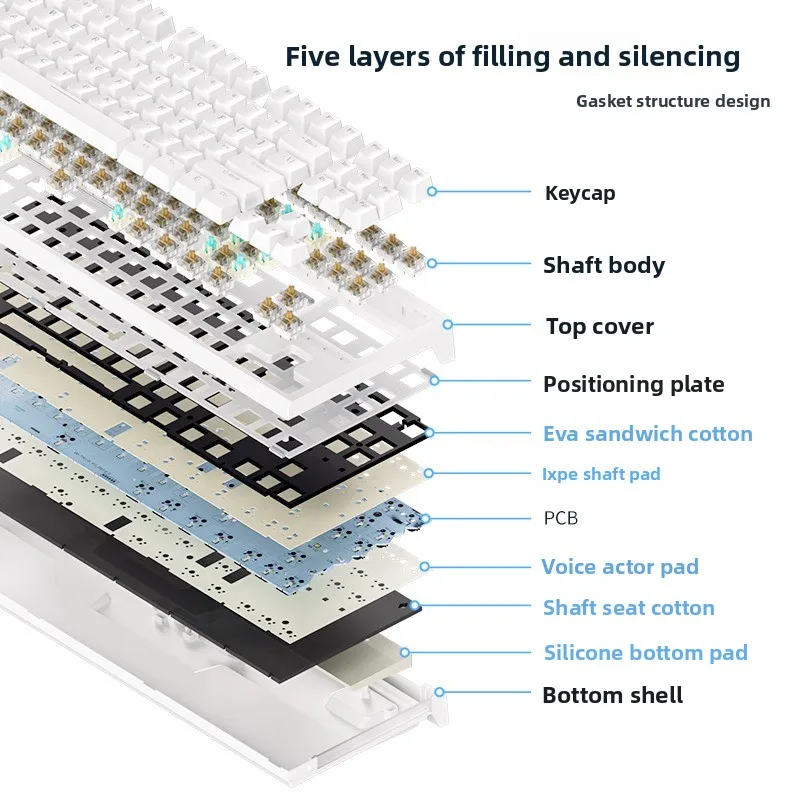 Five layers of filling and silencing

Gasket structure design

Keycap

Shaft body

Top cover

Positioning plate

Eva sandwich cotton

Ixpe shaft pad

PCB

Voice actor pad

Shaft seat cotton

Silicone bottom pad

Bottom shell