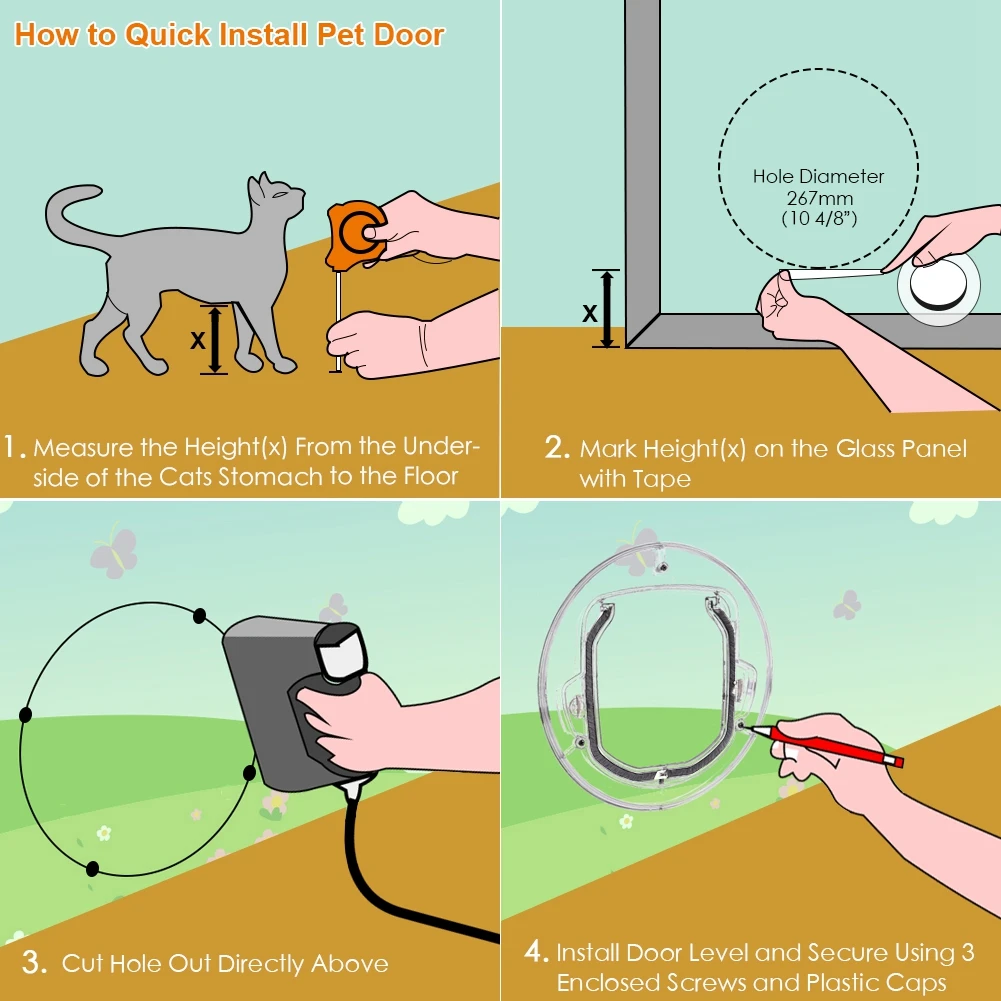 How to Quick Install Pet Door

x

1. Measure the Height(x) From the Underside of the Cats Stomach to the Floor

Hole Diameter
267mm
(10 4/8")

x

2. Mark Height(x) on the Glass Panel with Tape

3. Cut Hole Out Directly Above

4. Install Door Level and Secure Using 3 Enclosed Screws and Plastic Caps