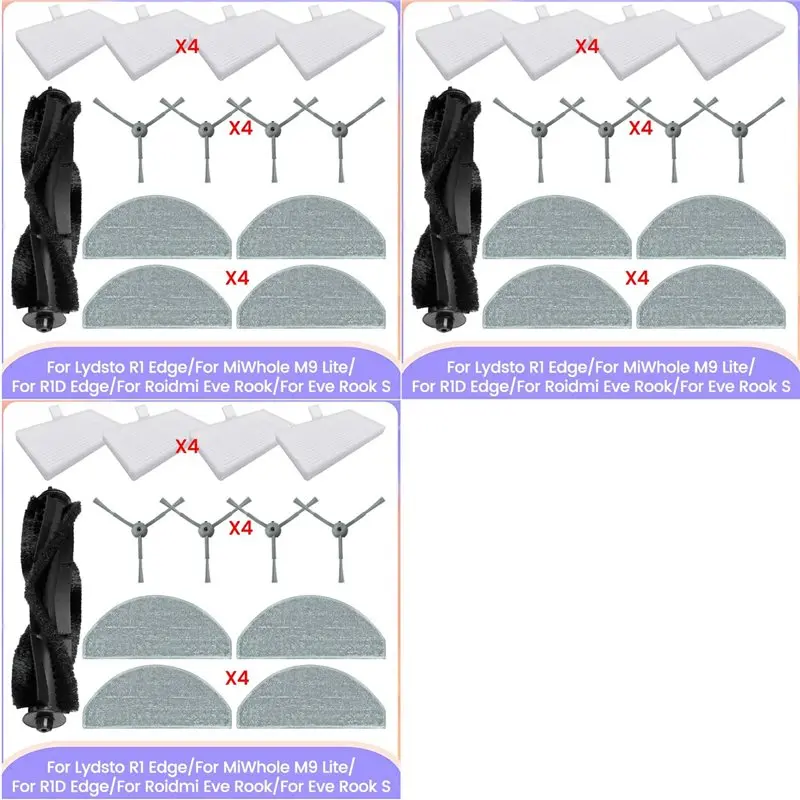 X4

X4

X4

For Lydsto R1 Edge/For MiWhole M9 Lite/ For R1D Edge/For Roidmi Eve Rook/For Eve Rook S

X4

X4

X4

For Lydsto R1 Edge/For MiWhole M9 Lite/ For R1D Edge/For Roidmi Eve Rook/For Eve Rook S

X4

X4

X4

For Lydsto R1 Edge/For MiWhole M9 Lite/ For R1D Edge/For Roidmi Eve Rook/For Eve Rook S