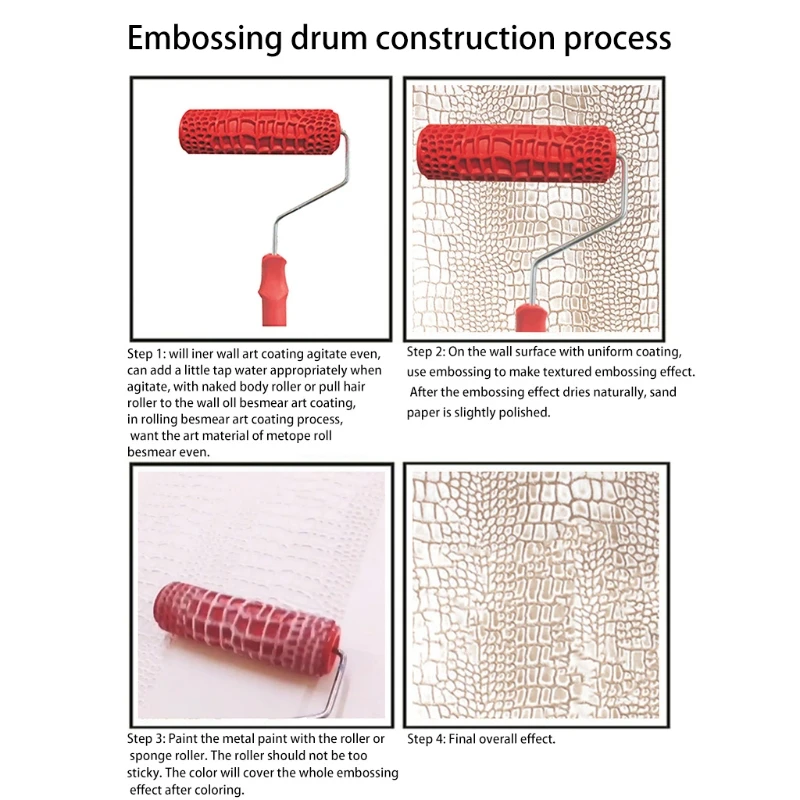 Embossing drum construction process

Step 1: will iner wall art coating agitate even, can add a little tap water appropriately when agitate, with naked body roller or pull hair roller to the wall oll besmear art coating, in rolling besmear art coating process, want the art material of metope roll besmear even.

Step 2: On the wall surface with uniform coating, use embossing to make textured embossing effect. After the embossing effect dries naturally, sand paper is slightly polished.

Step 3: Paint the metal paint with the roller or sponge roller. The roller should not be too sticky. The color will cover the whole embossing effect after coloring.

Step 4: Final overall effect.