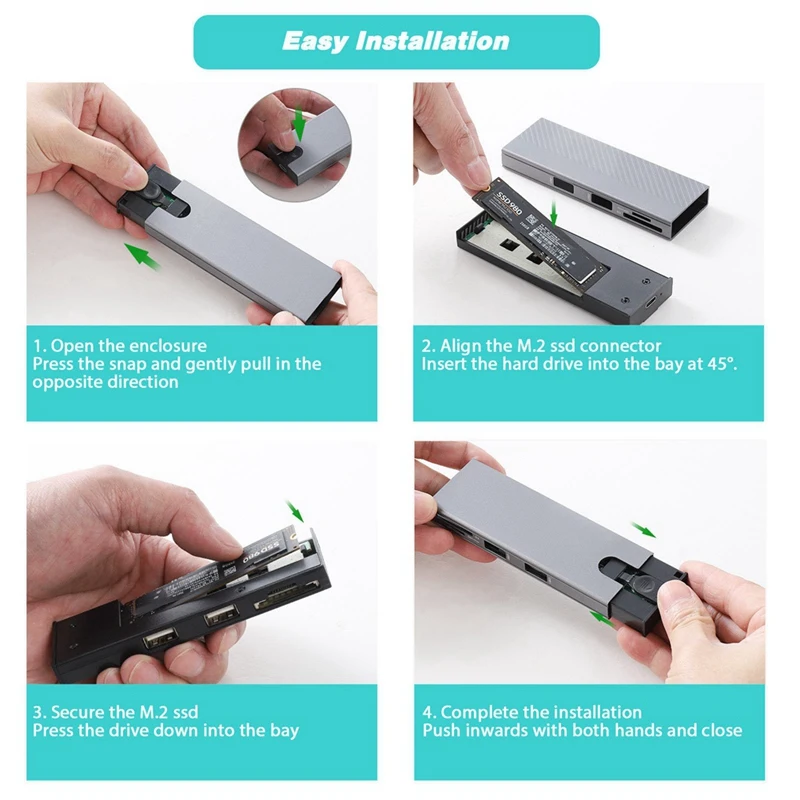 Easy Installation

SSD 980

1. Open the enclosure
Press the snap and gently pull in the opposite direction

2. Align the M.2 ssd connector
Insert the hard drive into the bay at 45°.

SSD 980

3. Secure the M.2 ssd
Press the drive down into the bay

4. Complete the installation
Push inwards with both hands and close