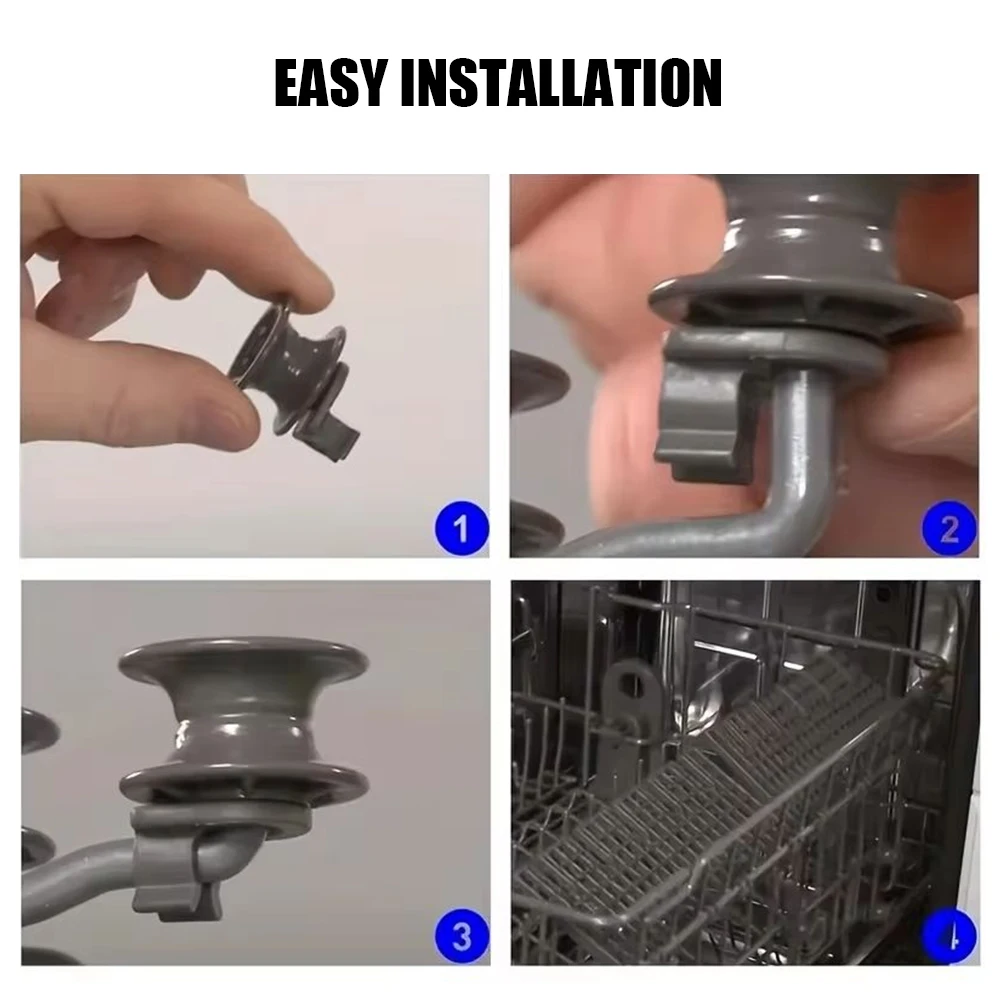 EASY INSTALLATION

1

2

3

4