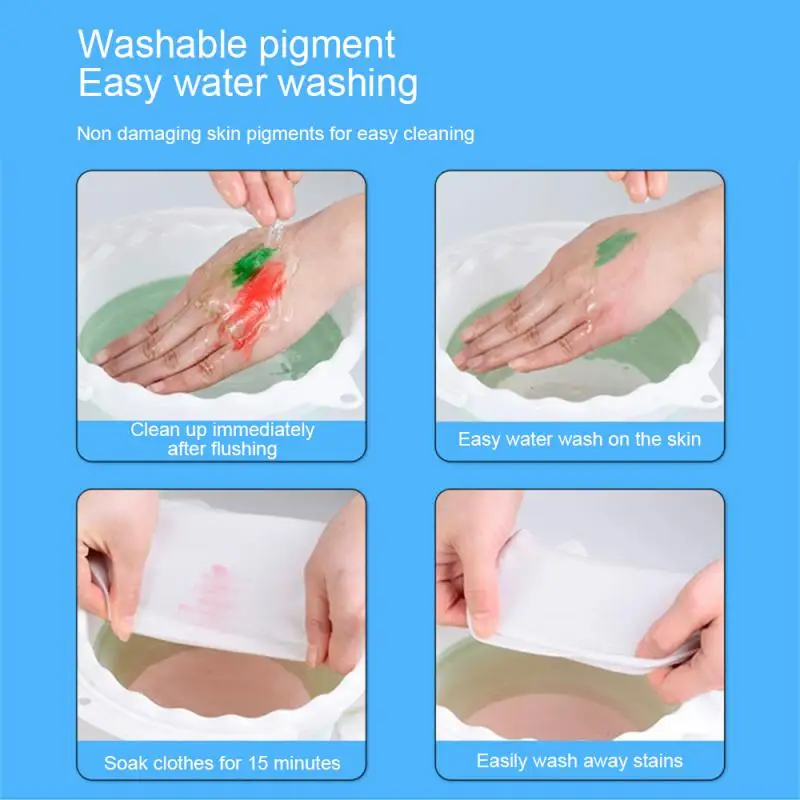 Washable pigment
Easy water washing

Non damaging skin pigments for easy cleaning

Clean up immediately after flushing

Easy water wash on the skin

Soak clothes for 15 minutes

Easily wash away stains