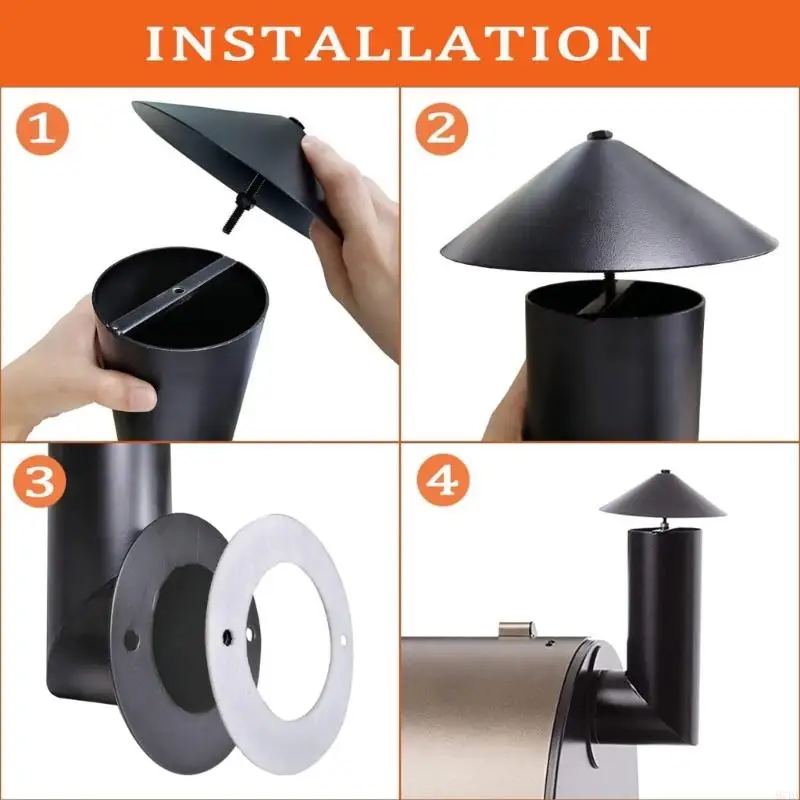 INSTALLATION

1

2

3

4