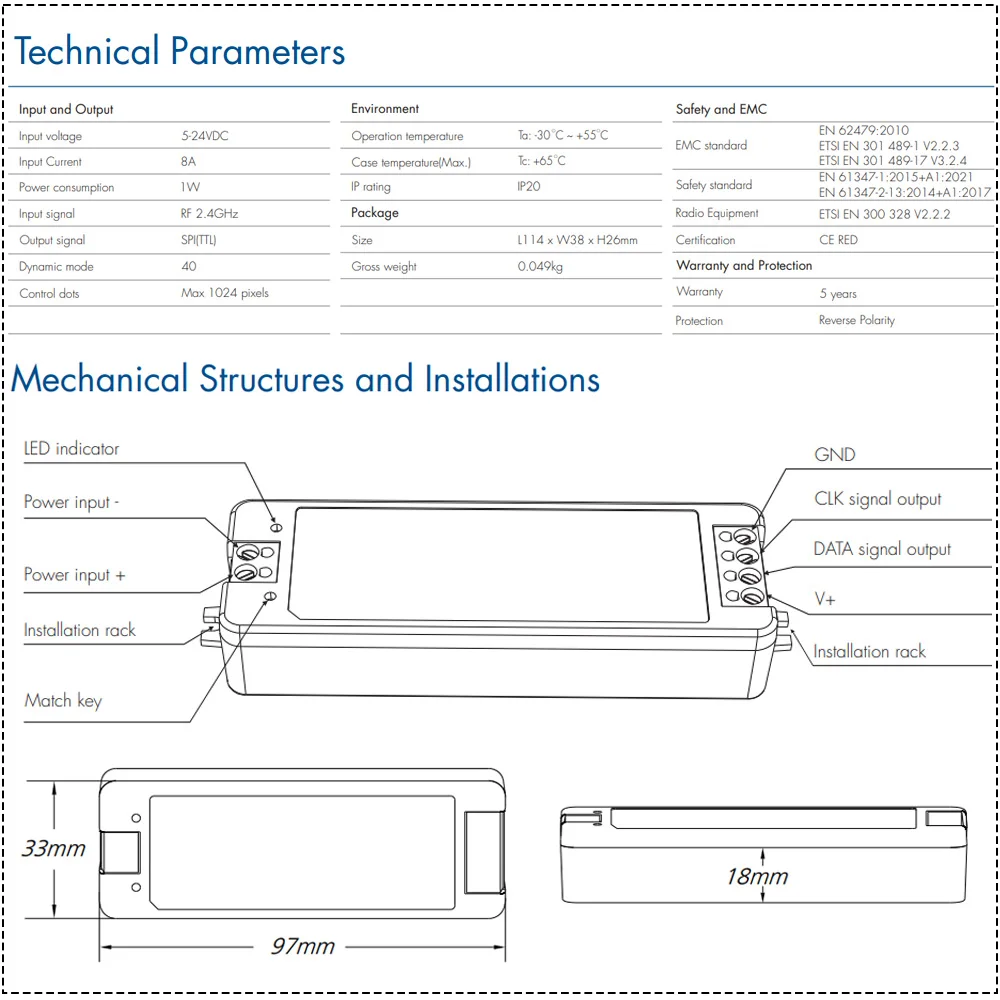 Technical Parameters

| Input and Output | |
|---|---|
| Input voltage | 5-24VDC |
| Input Current | 8A |
| Power consumption | 1W |
| Input signal | RF 2.4GHz |
| Output signal | SPI(TTL) |
| Dynamic mode | 40 |
| Control dots | Max 1024 pixels |

| Environment | |
|---|---|
| Operation temperature | Ta: -30°C ~ +55°C |
| Case temperature(Max.) | Tc: +65°C |
| IP rating | IP20 |
| Package | |
| Size | L114 x W38 x H26mm |
| Gross weight | 0.049kg |

| Safety and EMC | |
|---|---|
| EMC standard | EN 62479:2010 ETSI EN 301 489-1 V2.2.3 ETSI EN 301 489-17 V3.2.4 |
| Safety standard | EN 61347-1:2015+A1:2021 EN 61347-2-13:2014+A1:2017 |
| Radio Equipment | ETSI EN 300 328 V2.2.2 |
| Certification | CE RED |
| Warranty and Protection | |
| Warranty | 5 years |
| Protection | Reverse Polarity |

Mechanical Structures and Installations

LED indicator
Power input -
Power input +
Installation rack
Match key
GND
CLK signal output
DATA signal output
V+
Installation rack

33mm
97mm
18mm