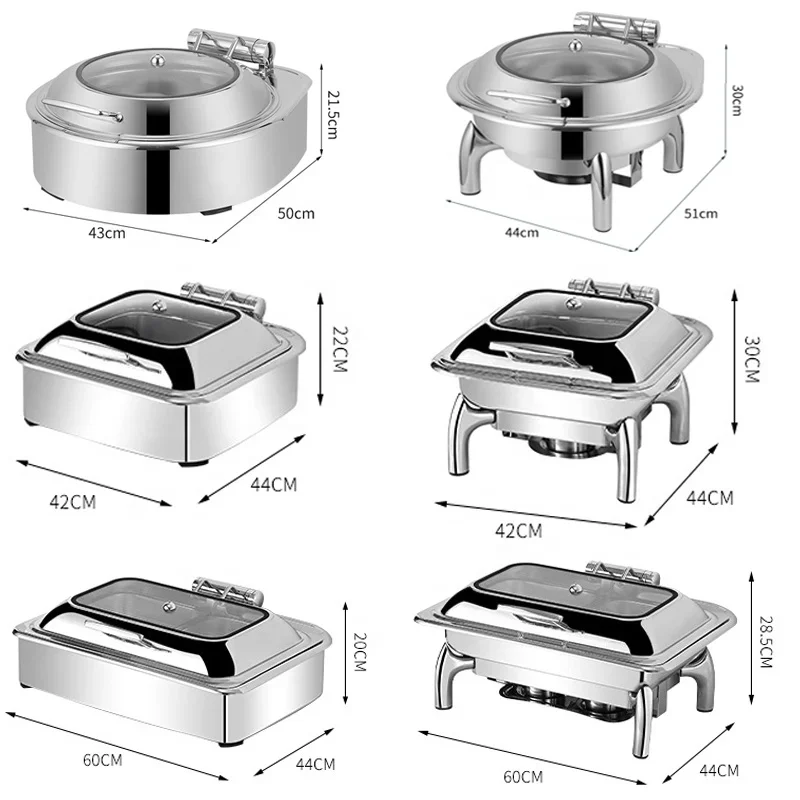 21.5cm
43cm
50cm
30cm
44cm
51cm
22CM
42CM
44CM
30CM
42CM
44CM
20CM
60CM
44CM
28.5CM
60CM
44CM