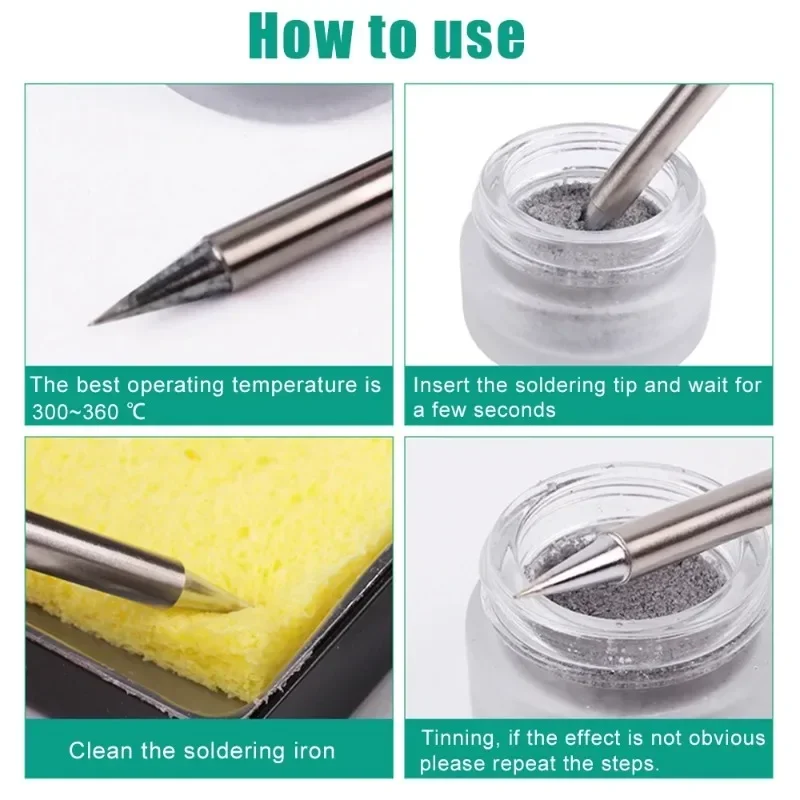 How to use

The best operating temperature is 300~360 ℃

Insert the soldering tip and wait for a few seconds

Clean the soldering iron

Tinning, if the effect is not obvious please repeat the steps.