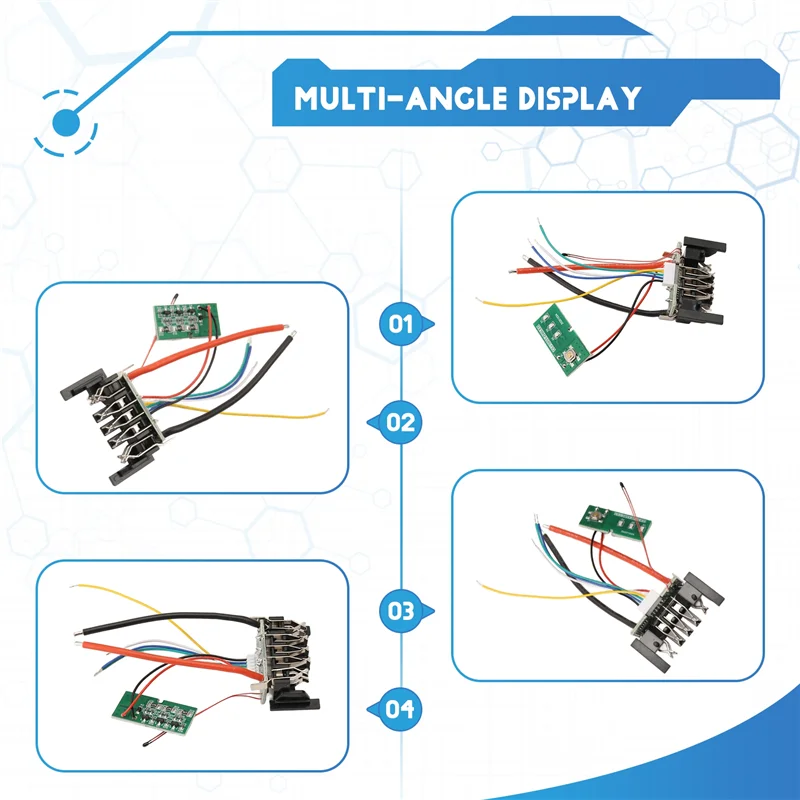 MULTI-ANGLE DISPLAY

01

02

03

04