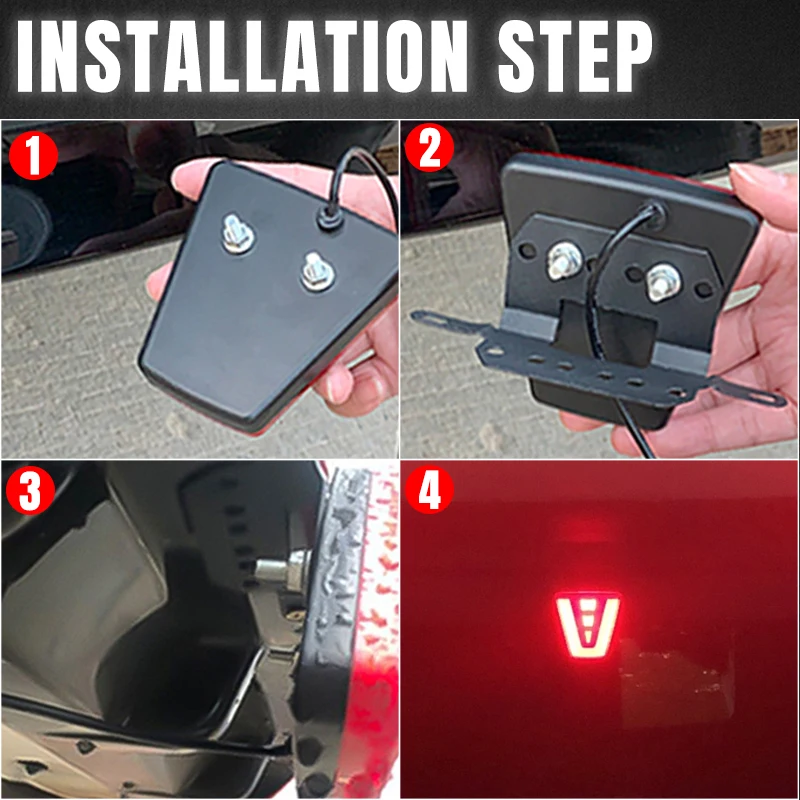 INSTALLATION STEP

1

2

3

4