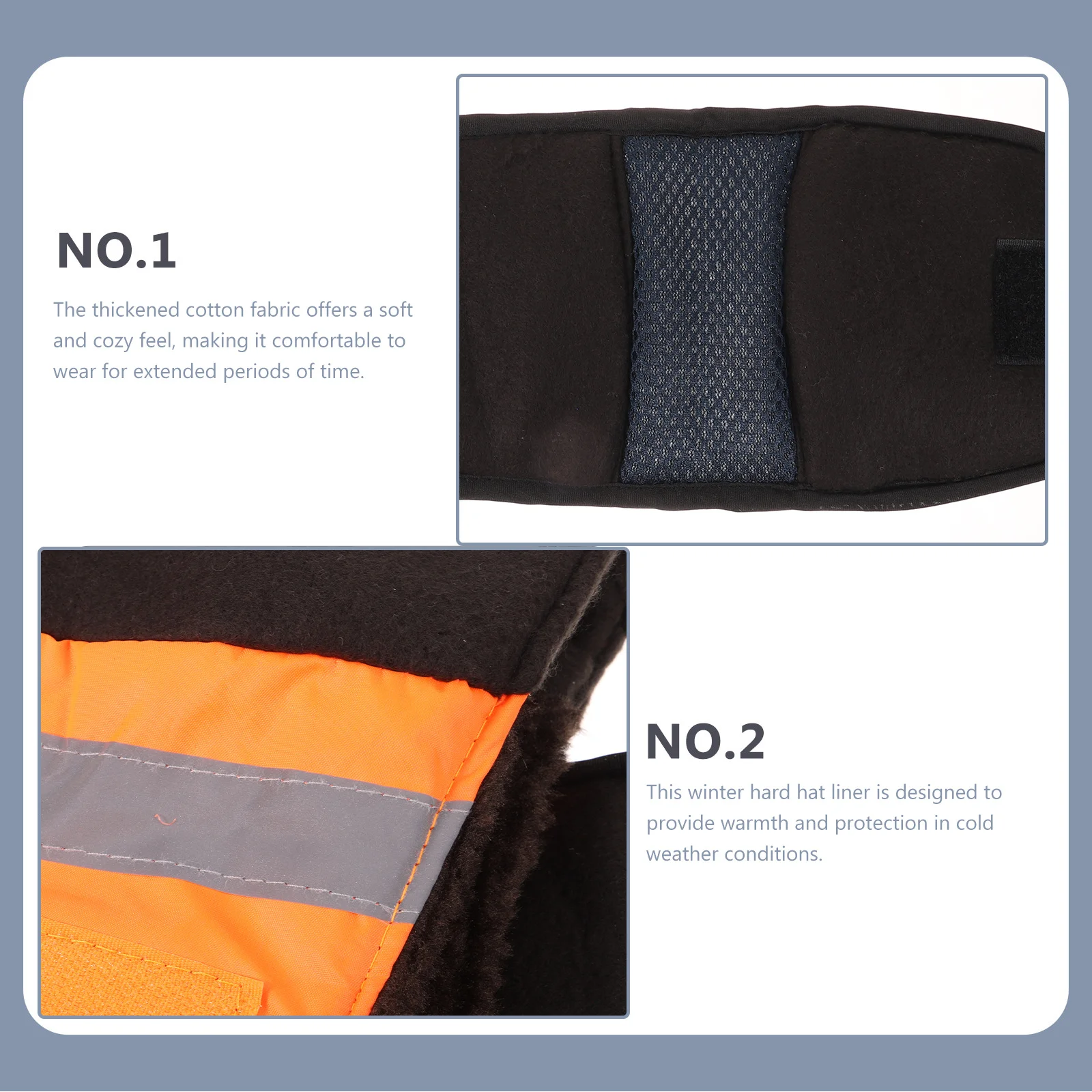 NO.1

The thickened cotton fabric offers a soft and cozy feel, making it comfortable to wear for extended periods of time.

NO.2

This winter hard hat liner is designed to provide warmth and protection in cold weather conditions.