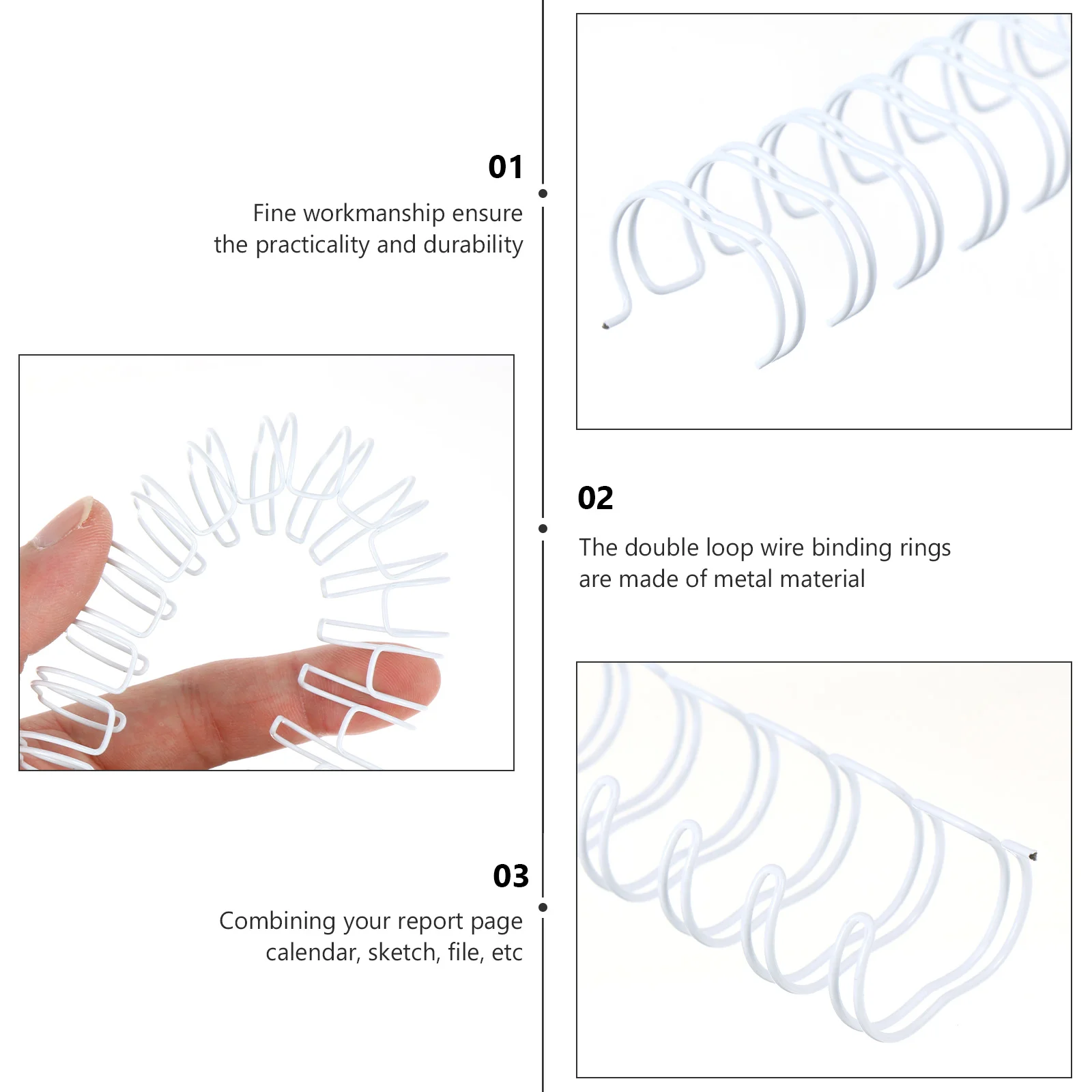 01

Fine workmanship ensure the practicality and durability

02

The double loop wire binding rings are made of metal material

03

Combining your report page calendar, sketch, file, etc