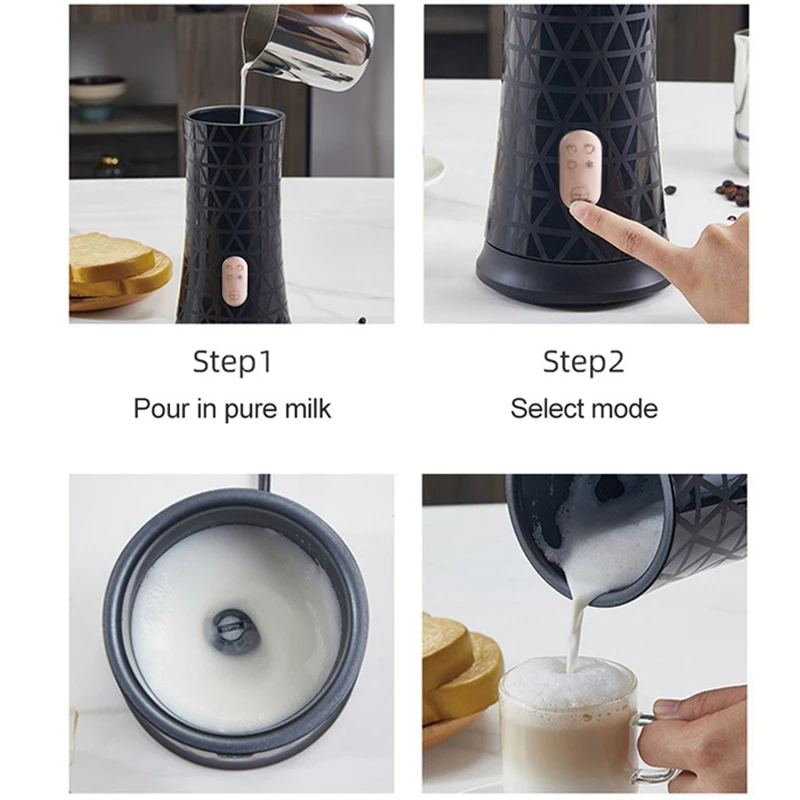 Step1
Pour in pure milk

Step2
Select mode