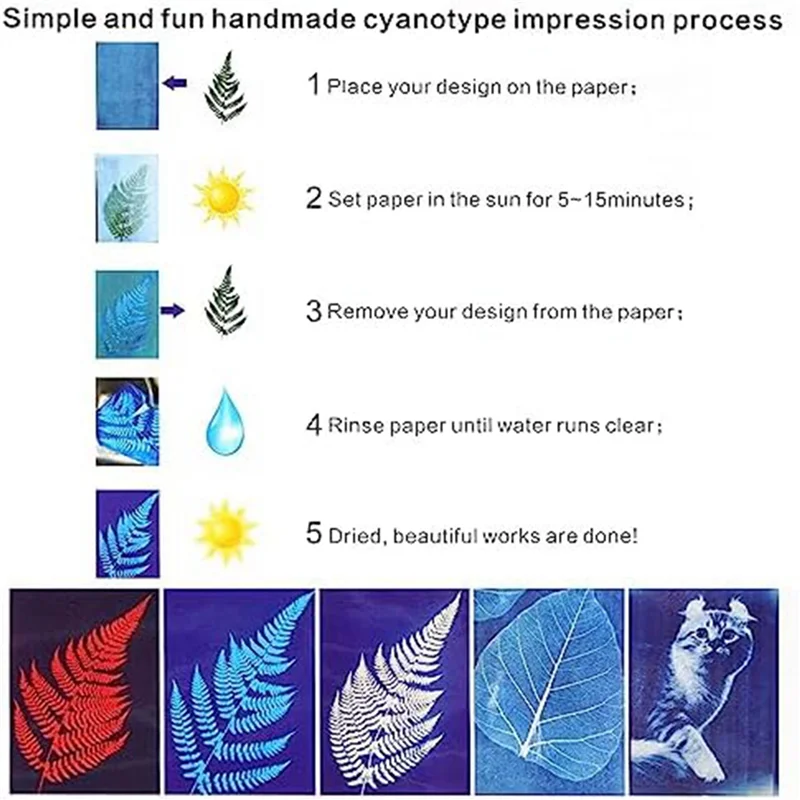 Simple and fun handmade cyanotype impression process

1 Place your design on the paper;

2 Set paper in the sun for 5~15minutes;

3 Remove your design from the paper;

4 Rinse paper until water runs clear;

5 Dried, beautiful works are done!