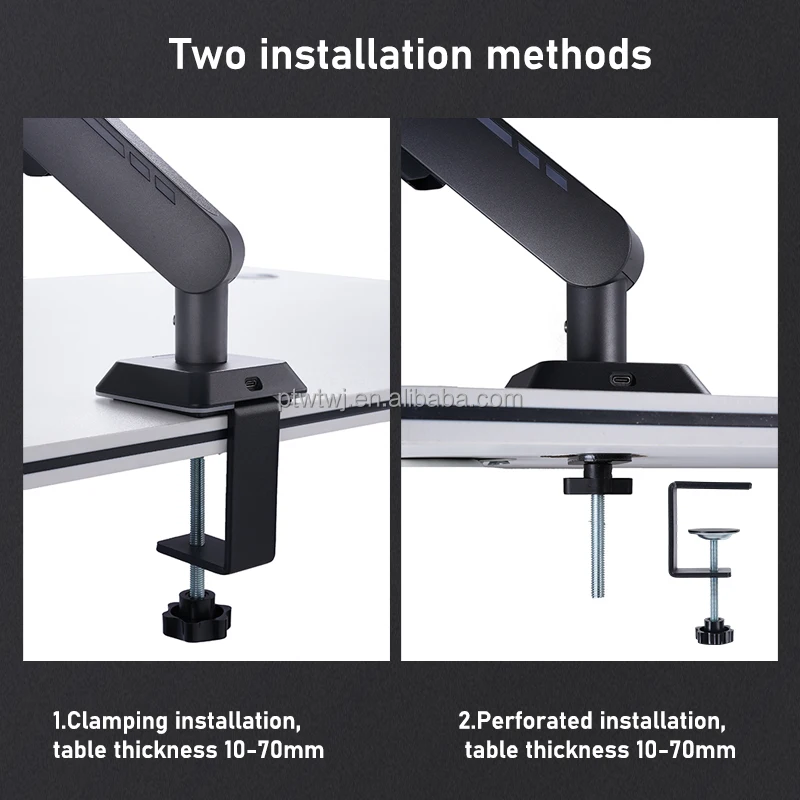 Two installation methods

ptwtwj.en.alibaba.com

1.Clamping installation, table thickness 10-70mm

2.Perforated installation, table thickness 10-70mm