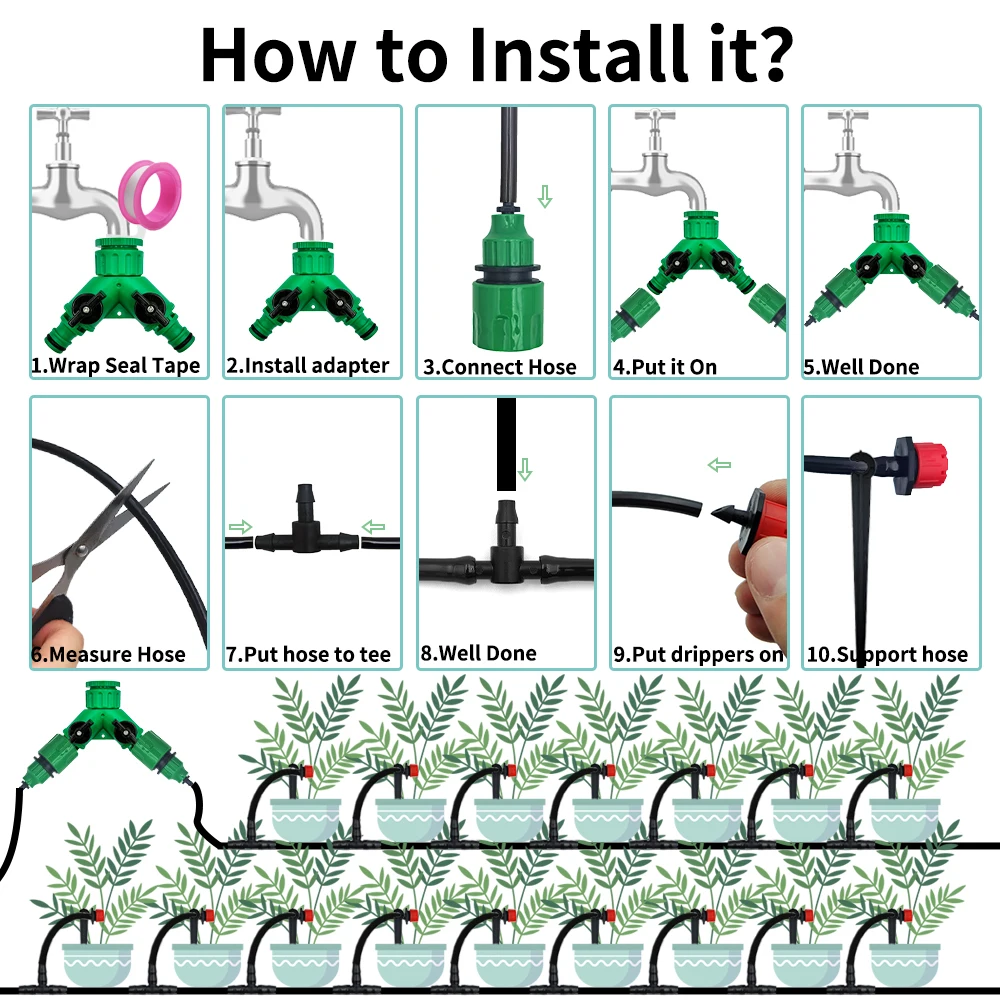 How to Install it?

1.Wrap Seal Tape

2.Install adapter

3.Connect Hose

4.Put it On

5.Well Done

6.Measure Hose

7.Put hose to tee

8.Well Done

9.Put drippers on

10.Support hose