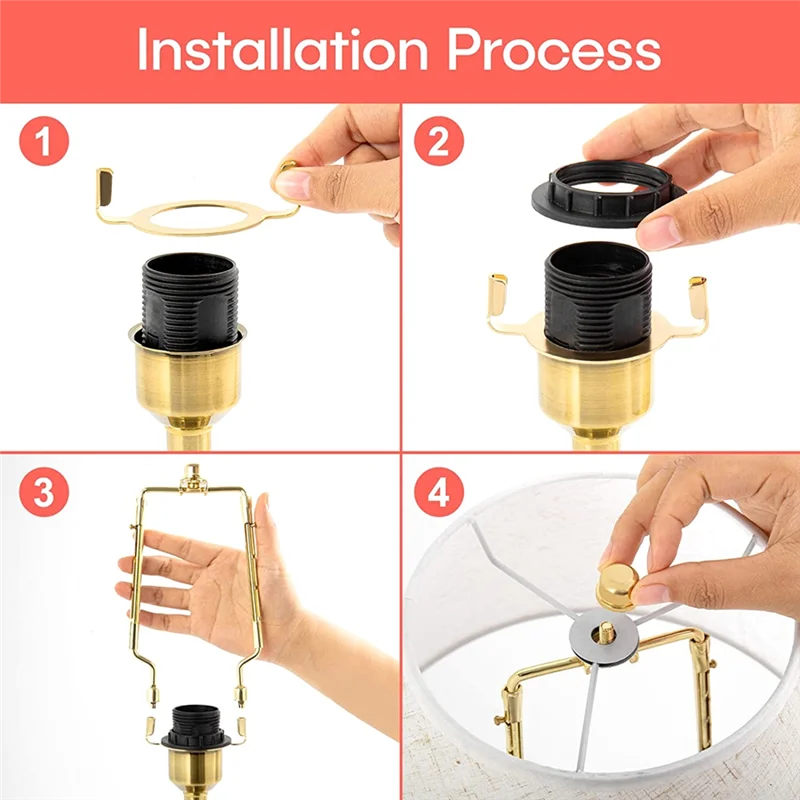 Installation Process

1

2

3

4